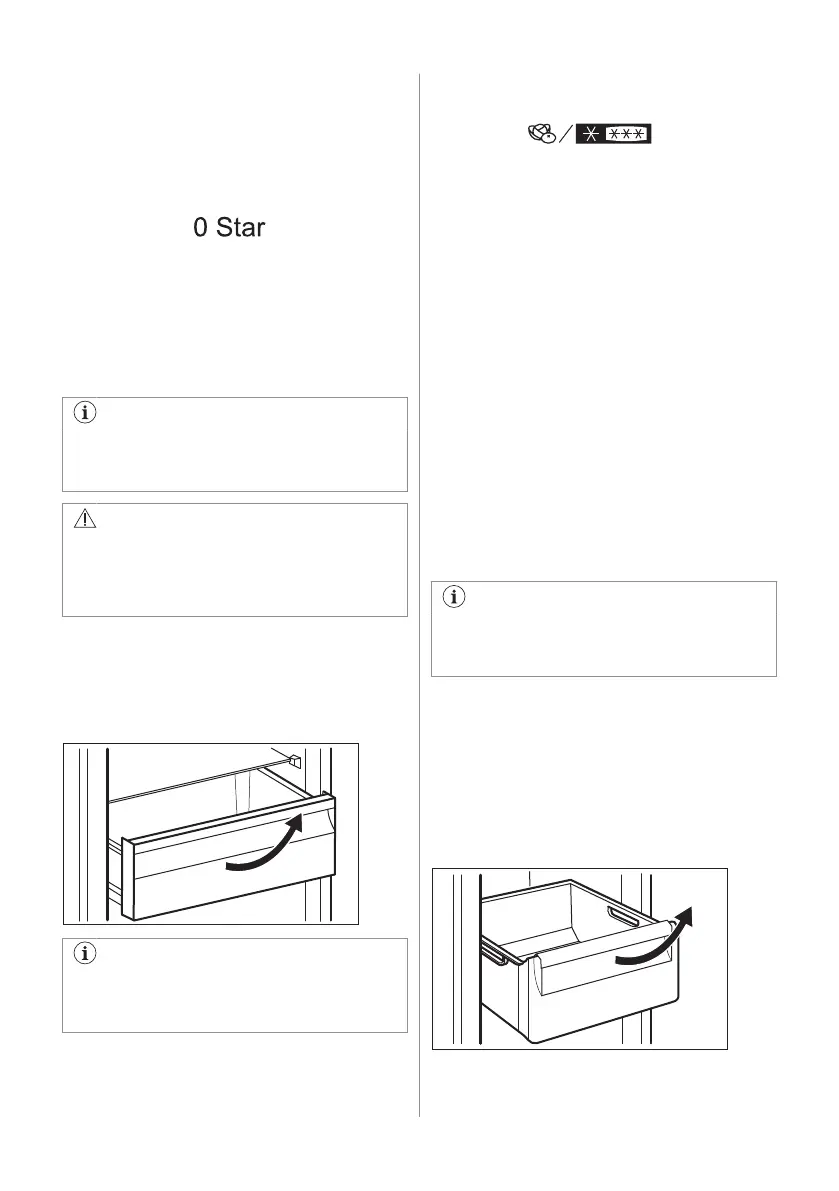 0 Star