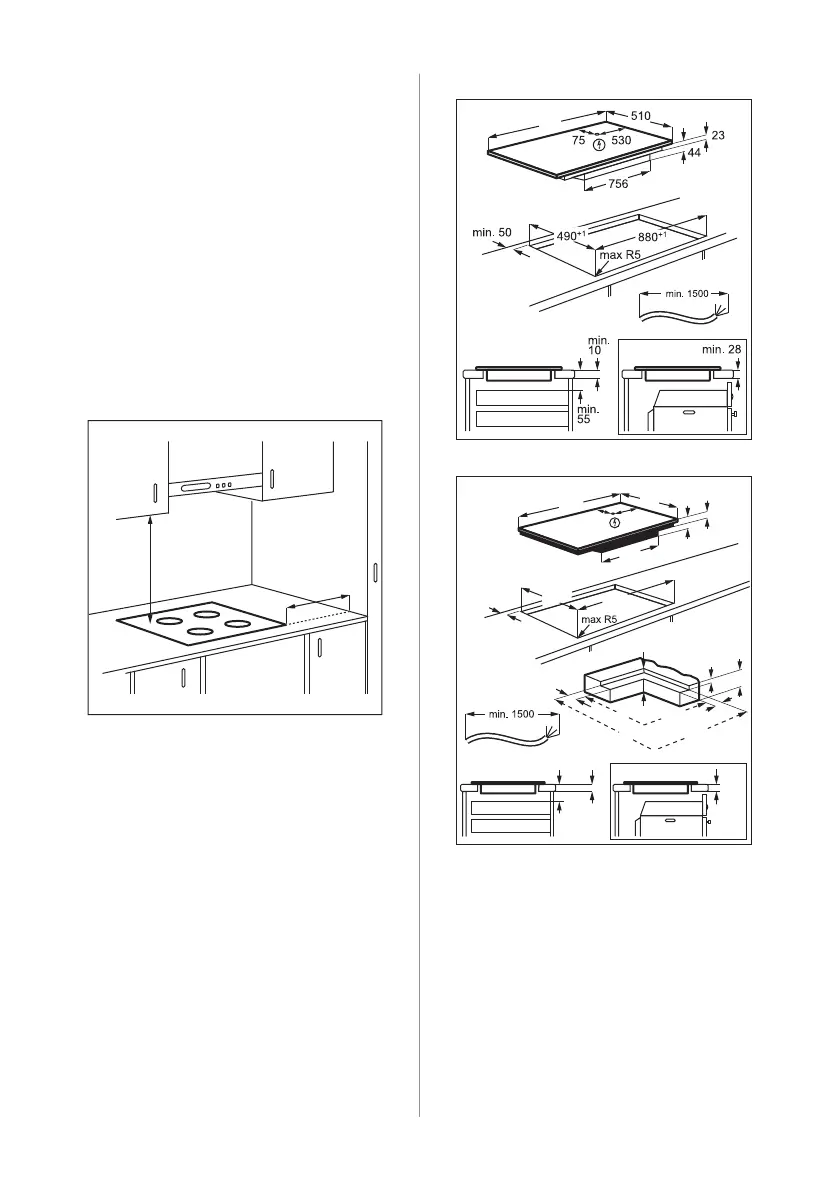 510
75
530
23
44
756
min. 50
$490^{+1}$
$880^{+1}$
max R5
min. 1500
min. 10
min. 55
min. 28

max R5
min. 1500