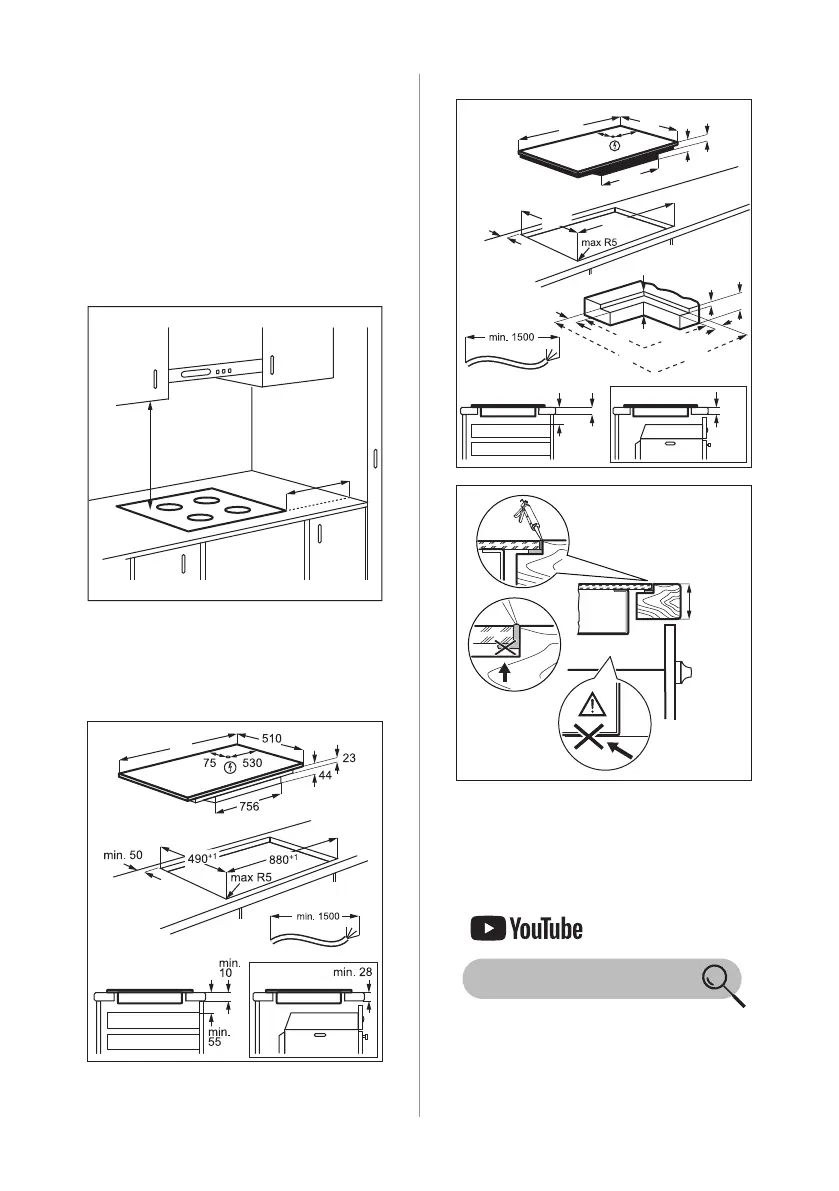 510

75

530

23

44

756

min. 50

$490^{+1}$

$880^{+1}$

max R5

min. 1500

min. 10

min. 55

min. 28

max R5

min. 1500

YouTube