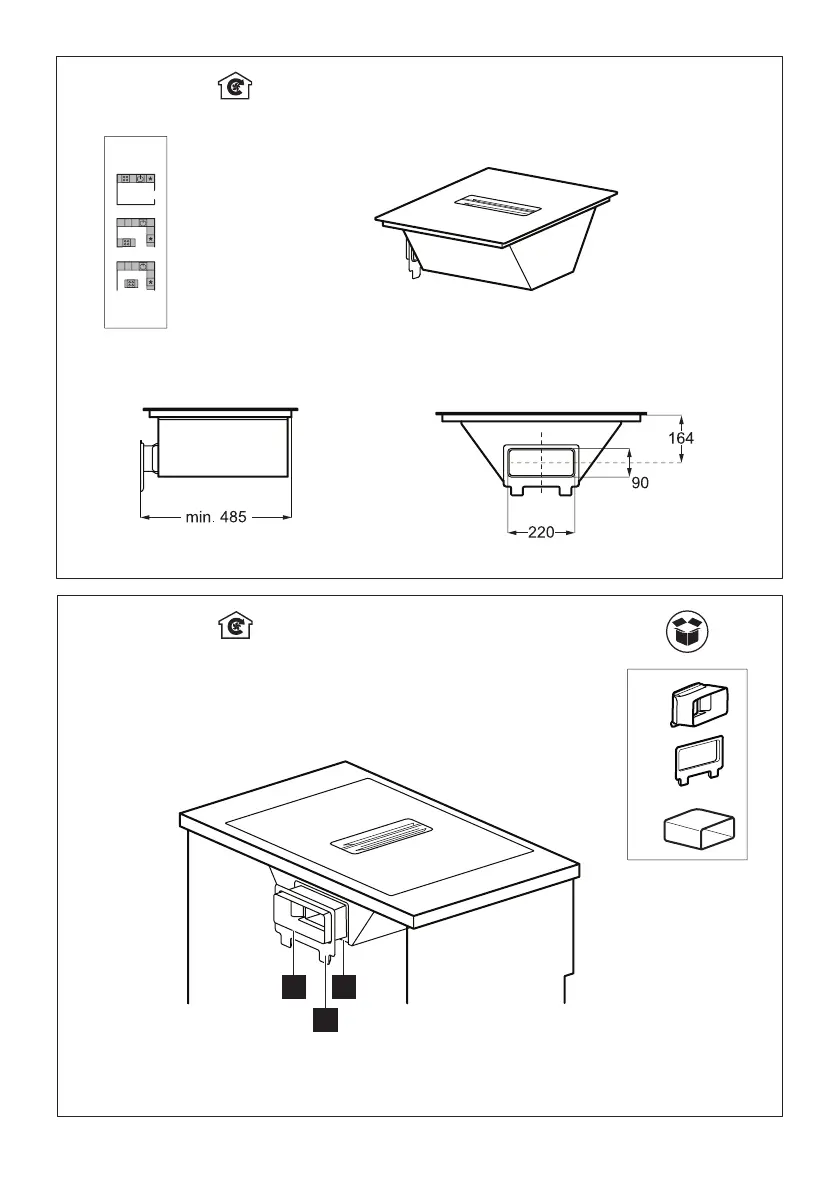 min. 485

164

90

220