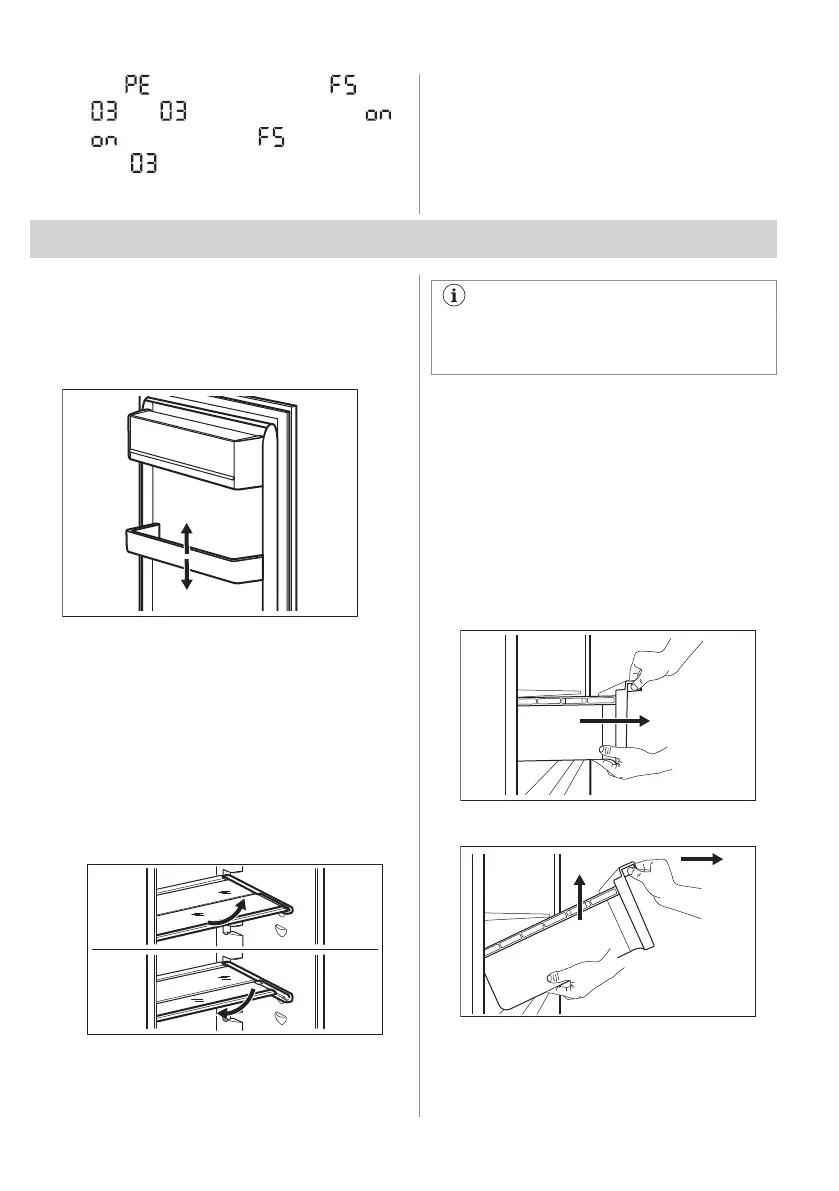 PE
FS
03
03
on
on
FS
03