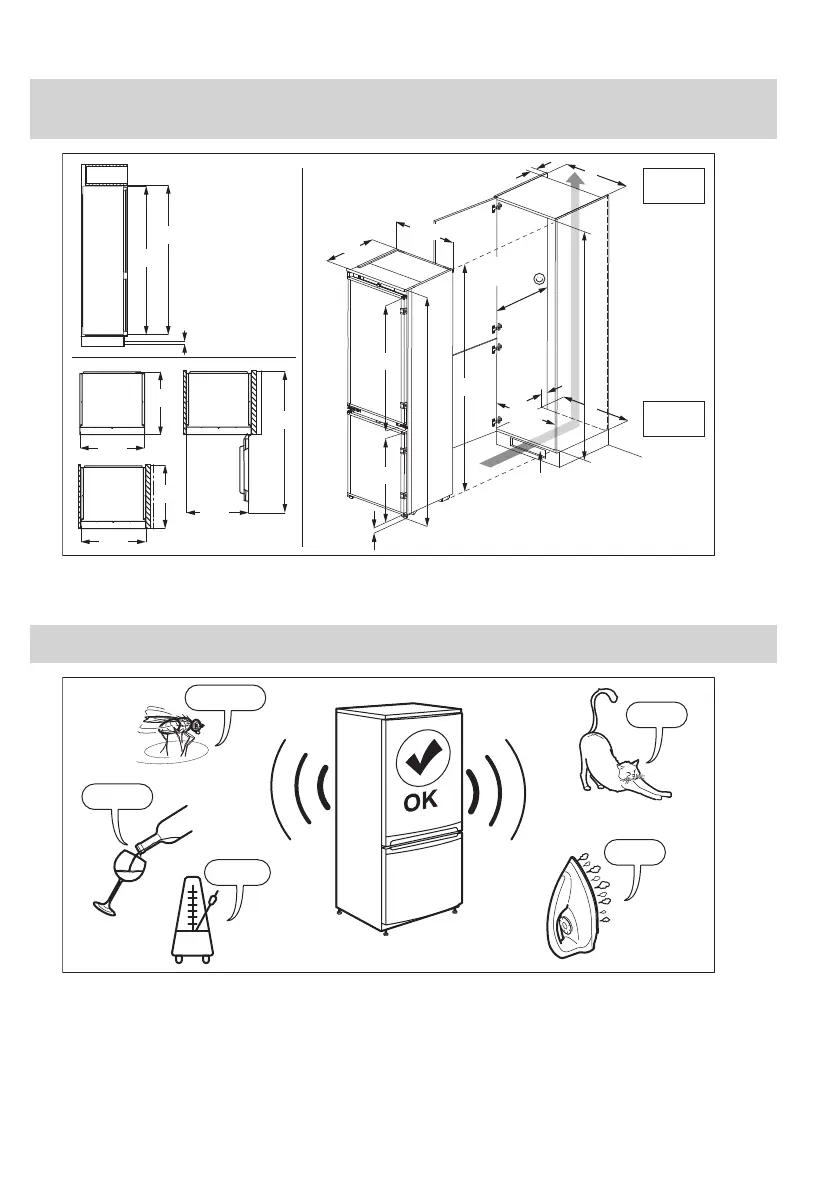 OK