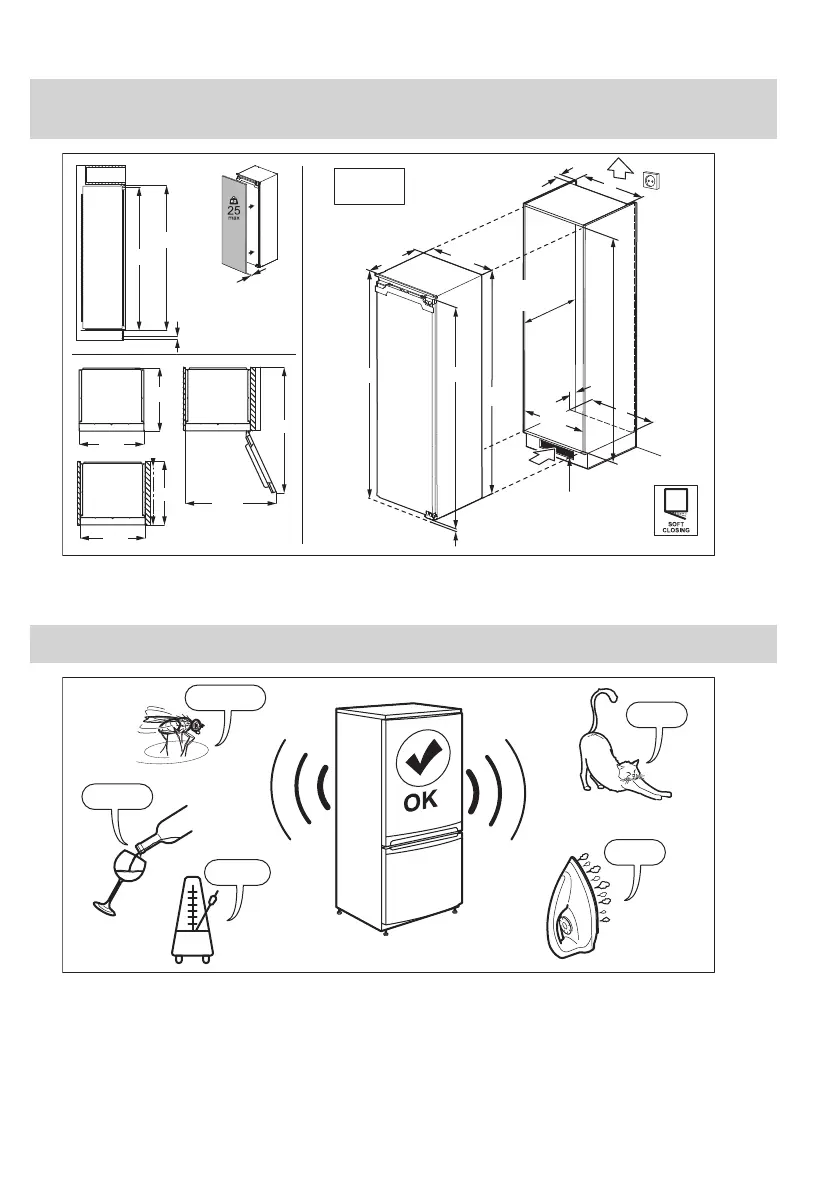 25
max

SOFT
CLOSING

OK