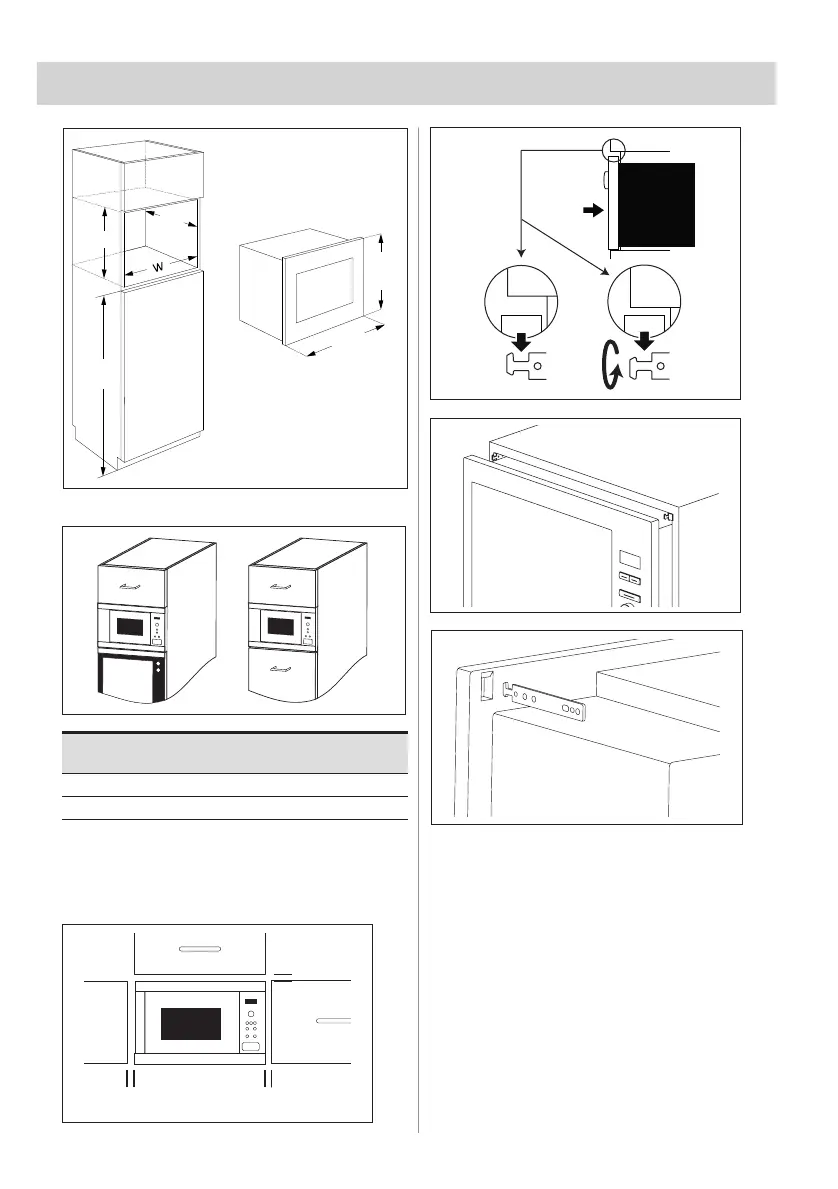 W