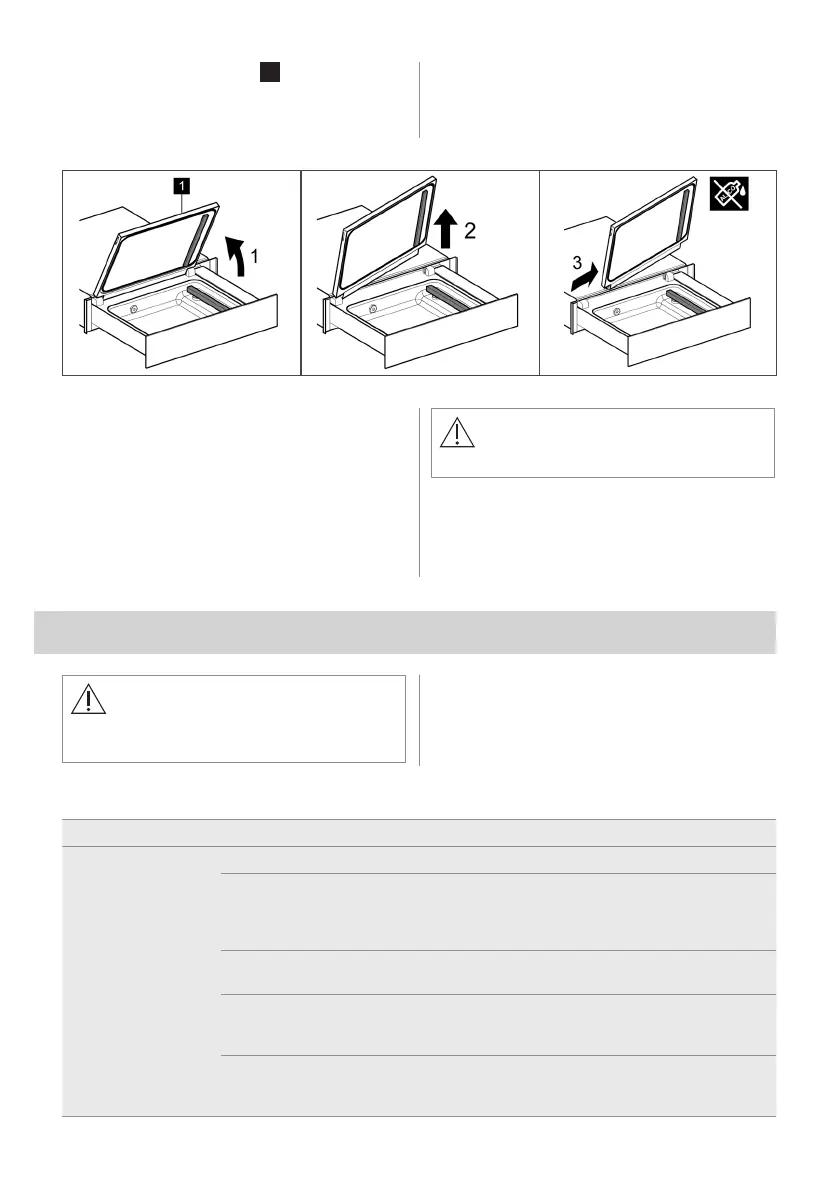 1

1

2

3