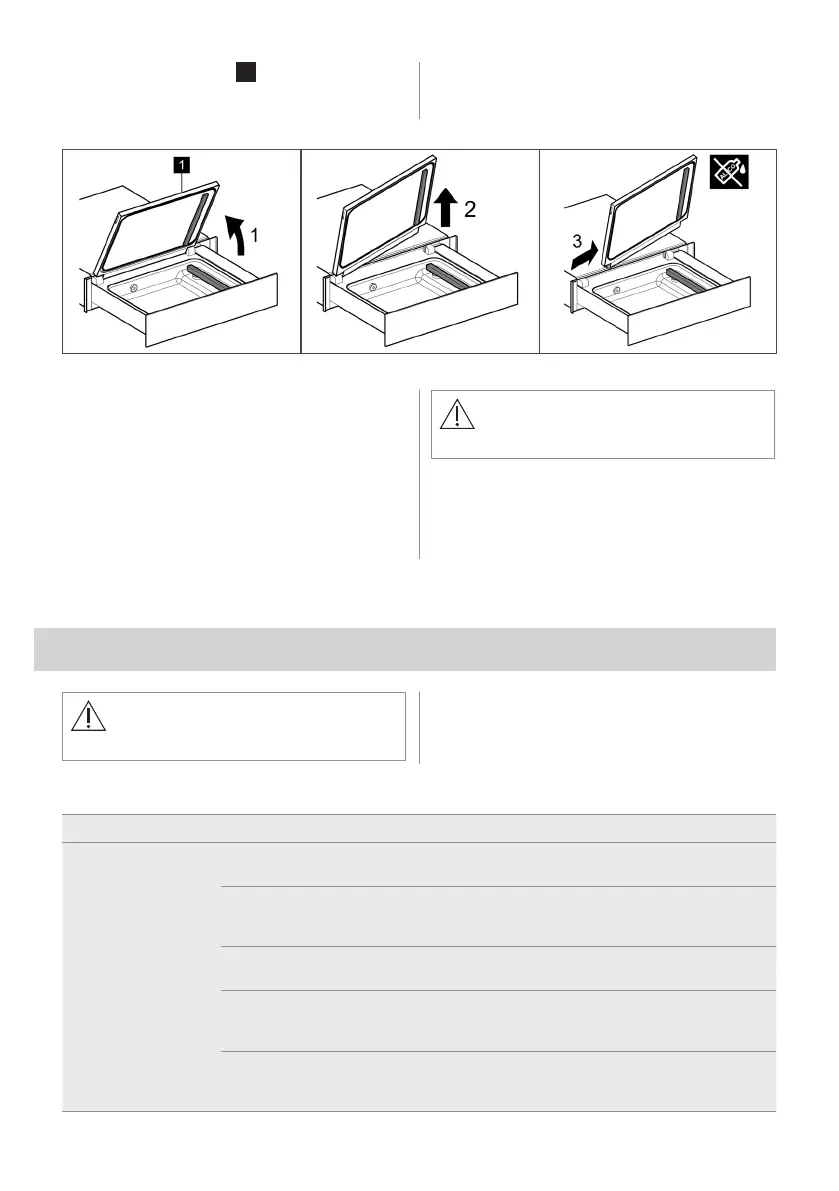 1

1

2

3