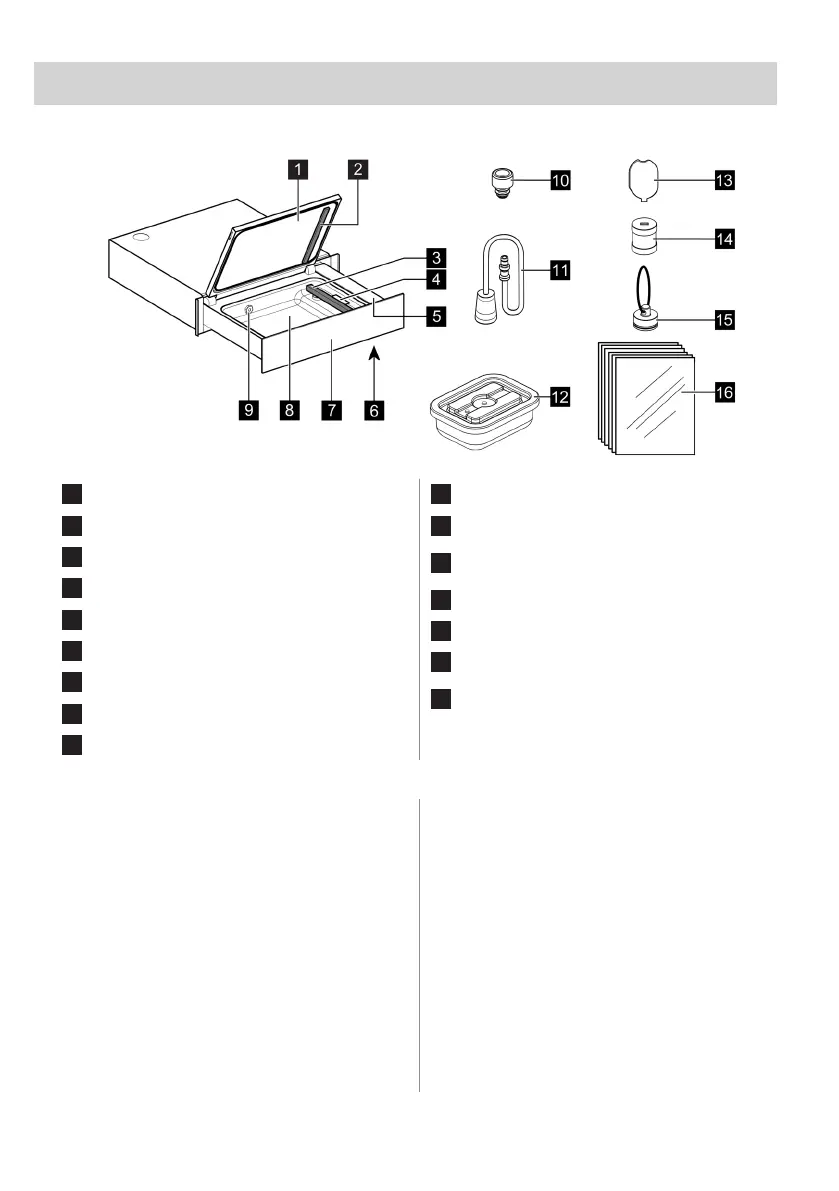 1
2
3
4
5
6
7
8
9
10
11
12
13
14
15
16