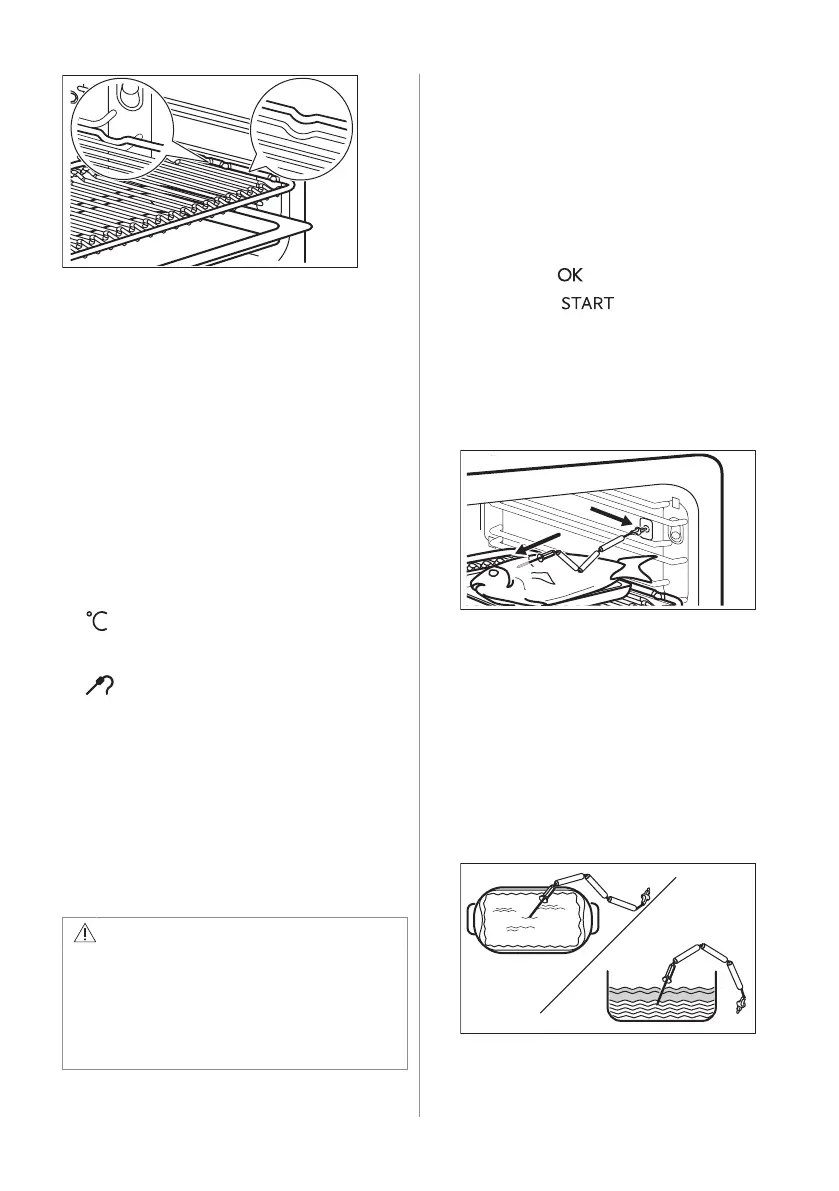 °C

OK

START