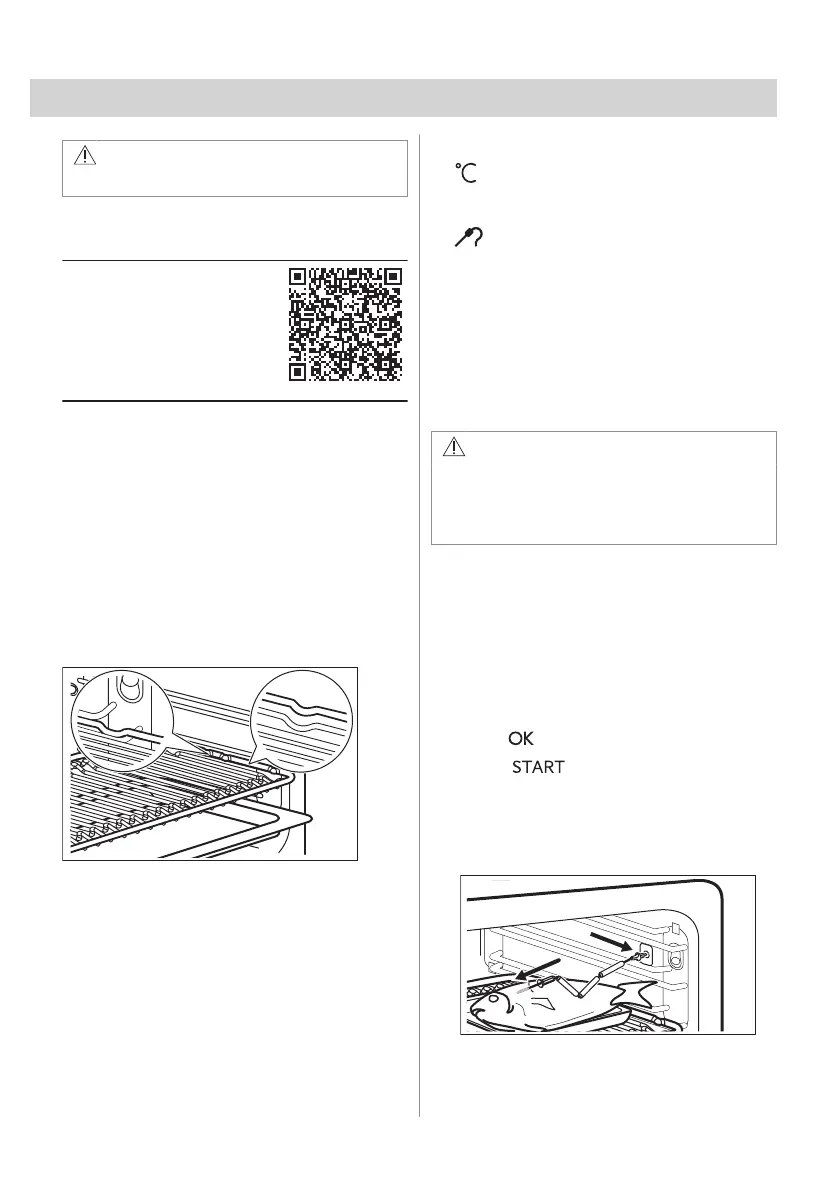 °C

OK

START