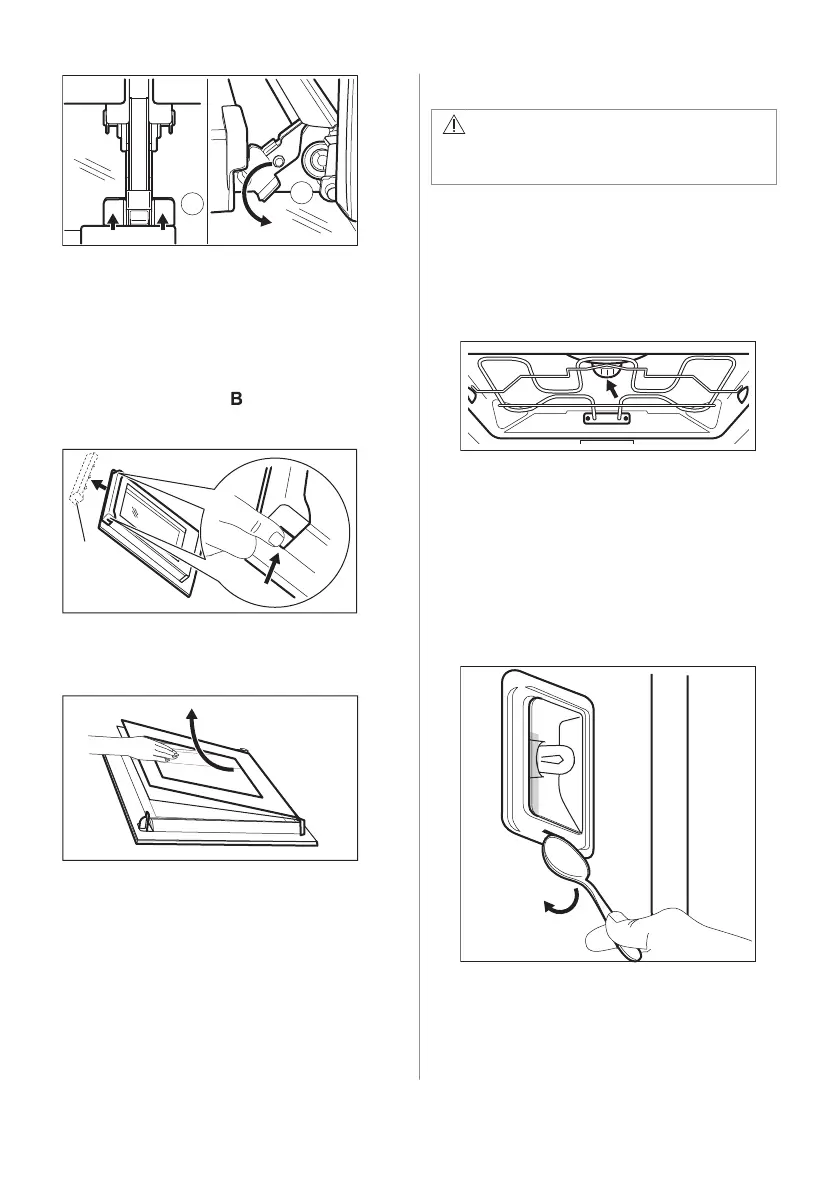 B