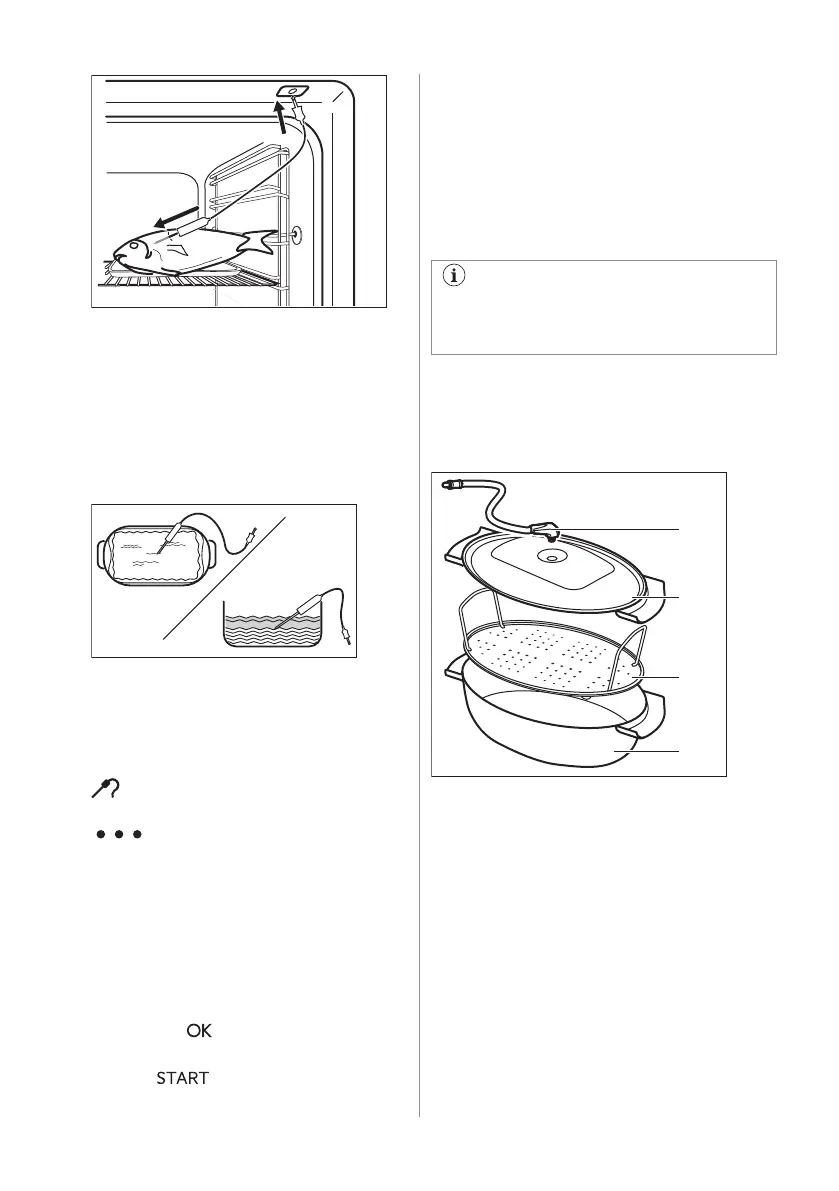 OK

START