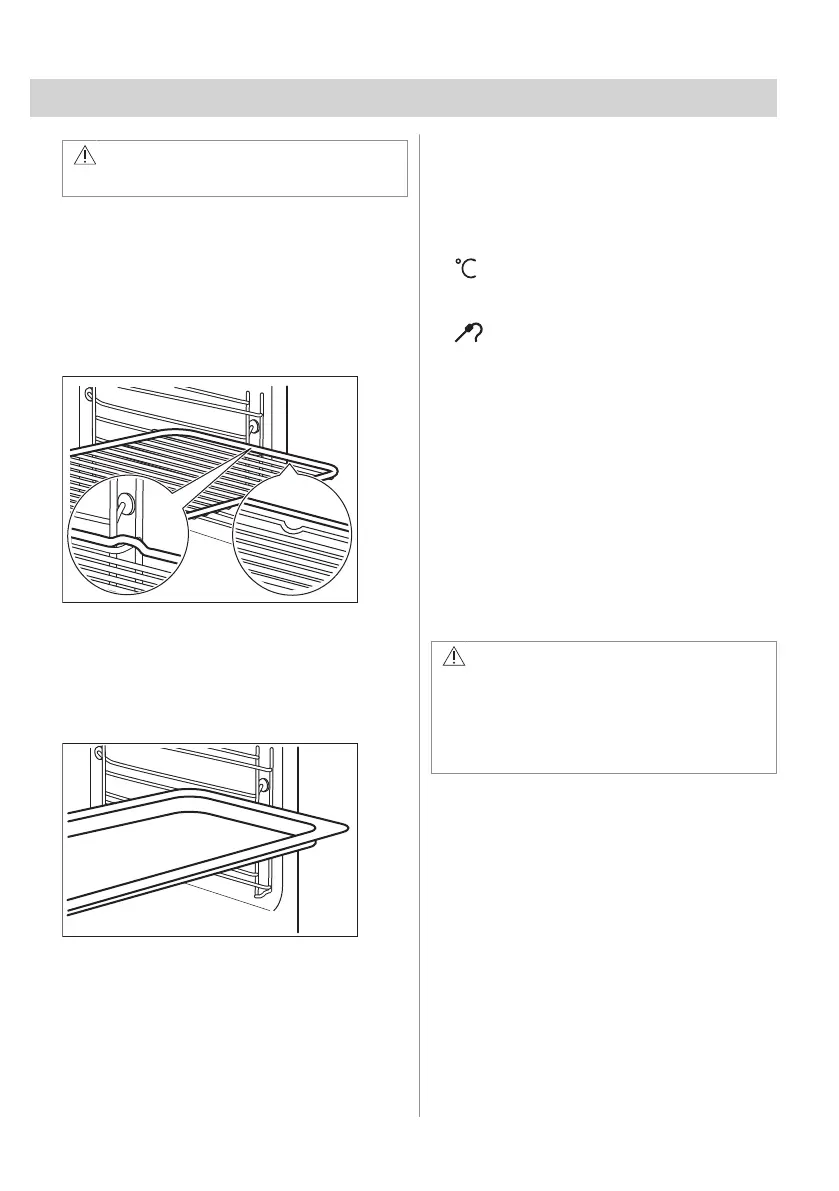 °C