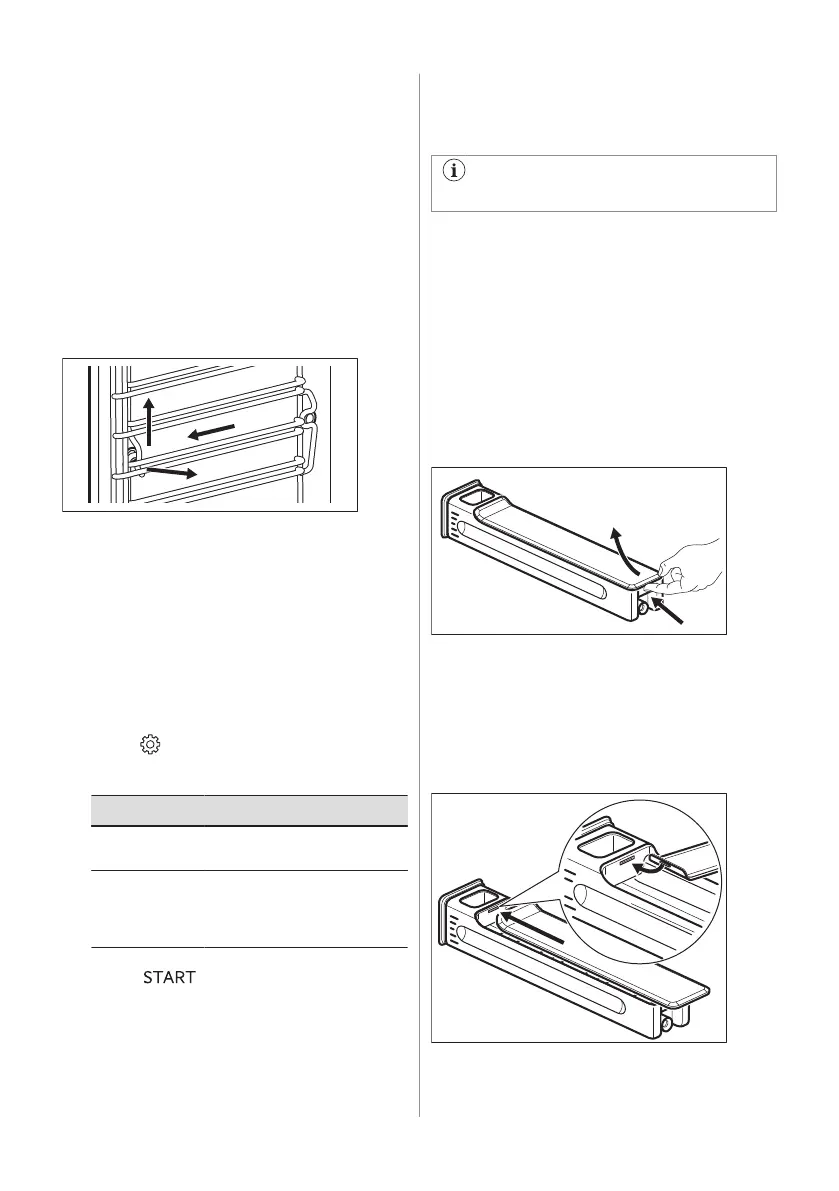 START