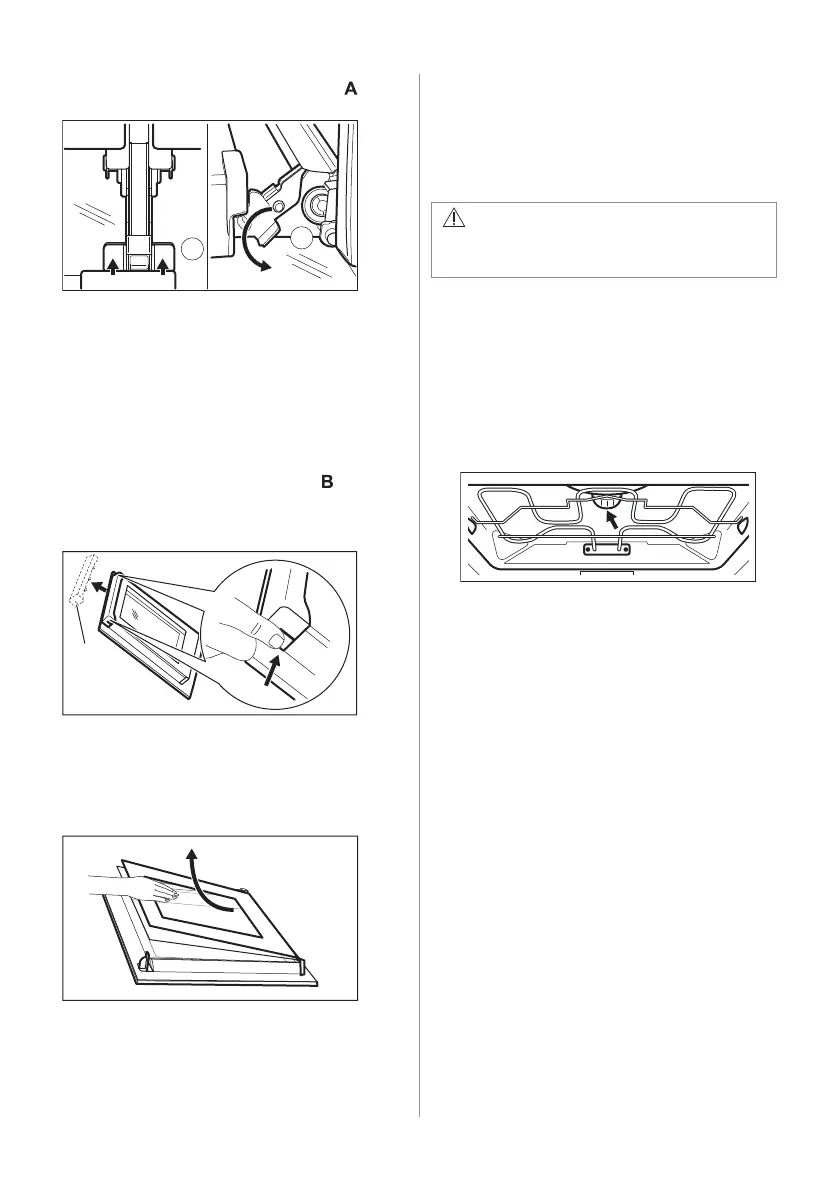 A

B