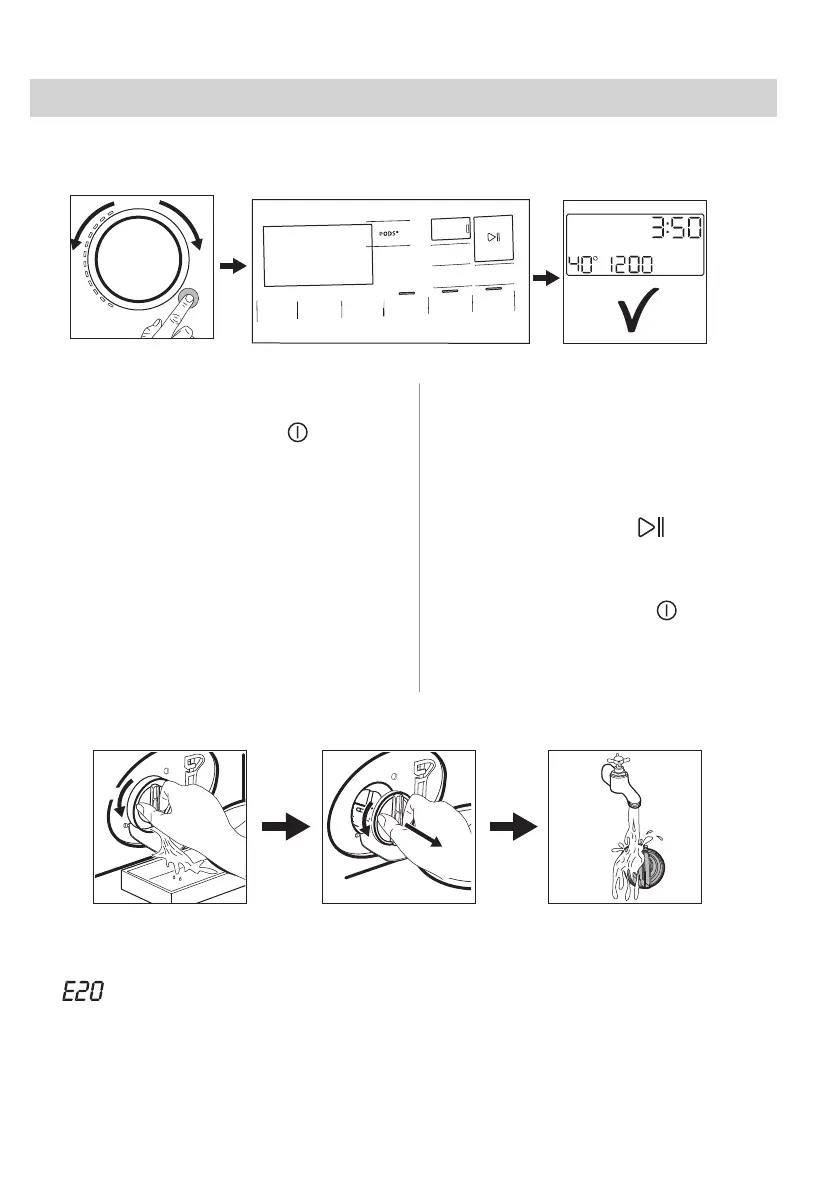 PODS*

3:50
40° 1200

E20