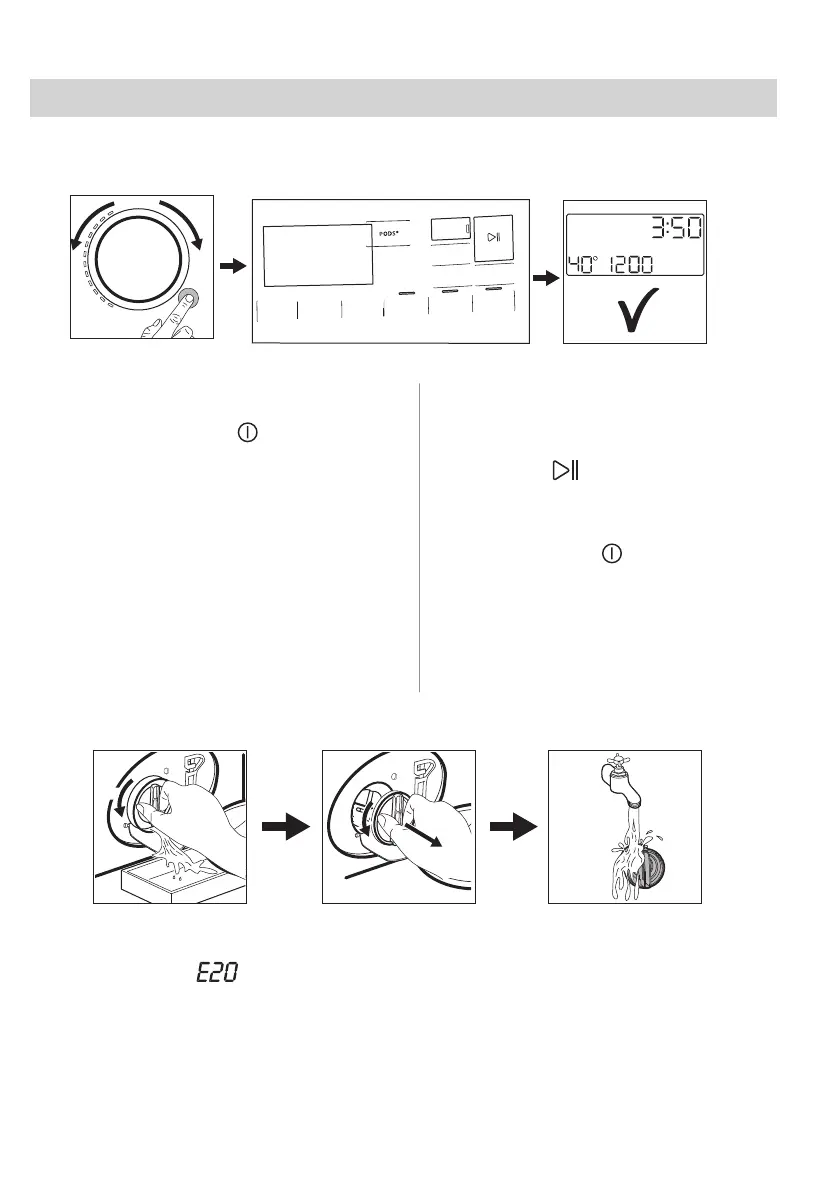 PODS*

3:50

40° 1200

E20