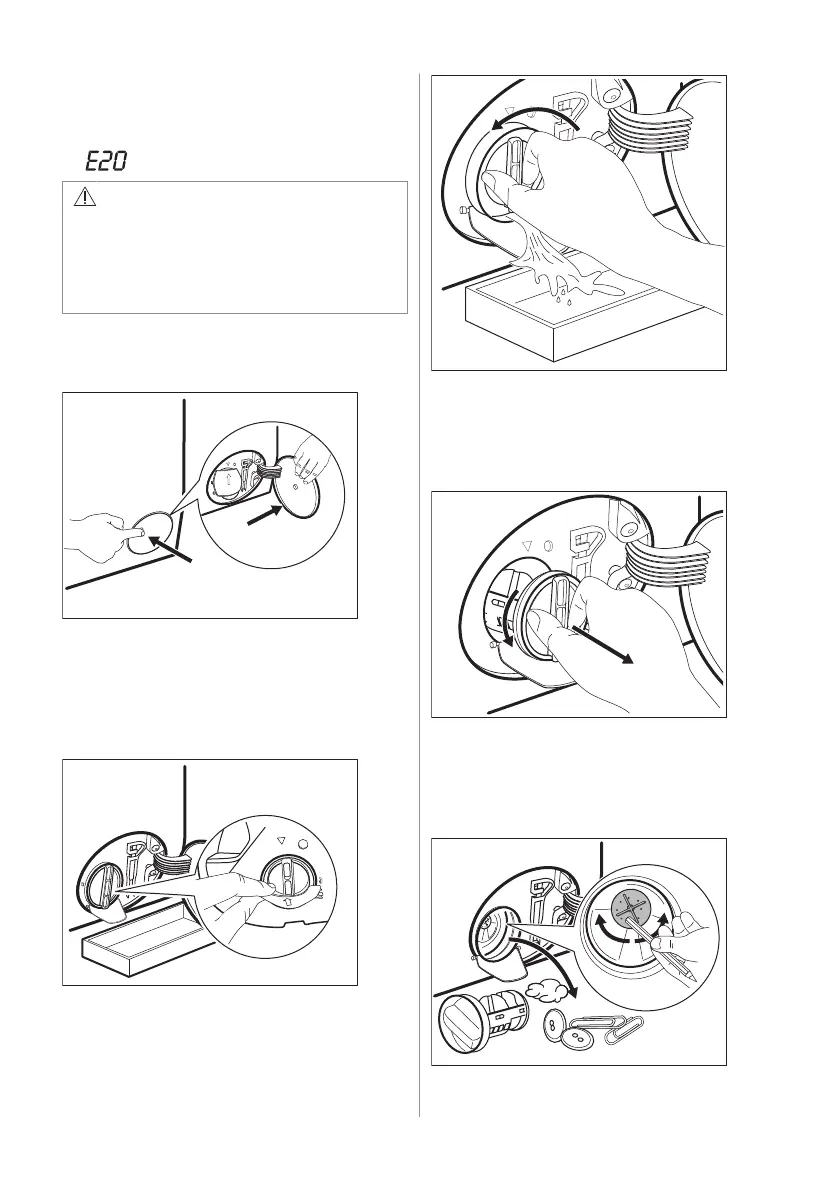 E20