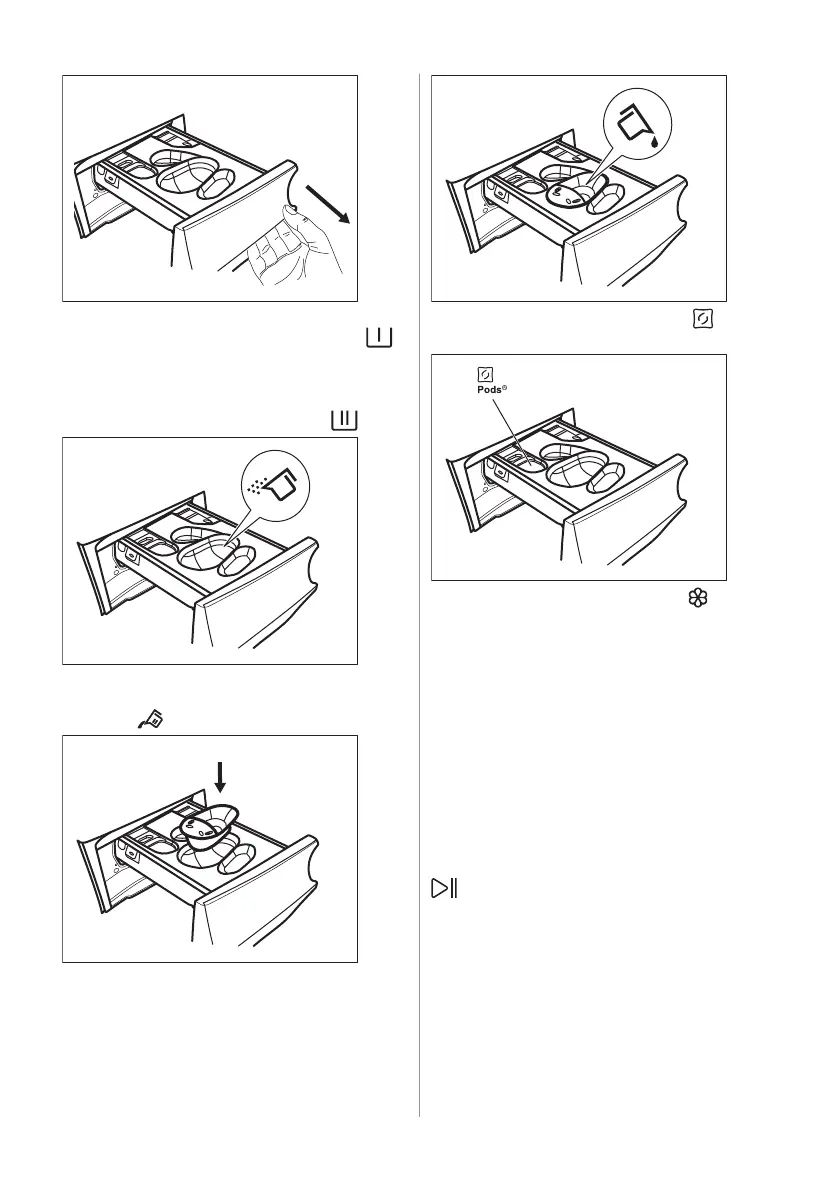 Pods®