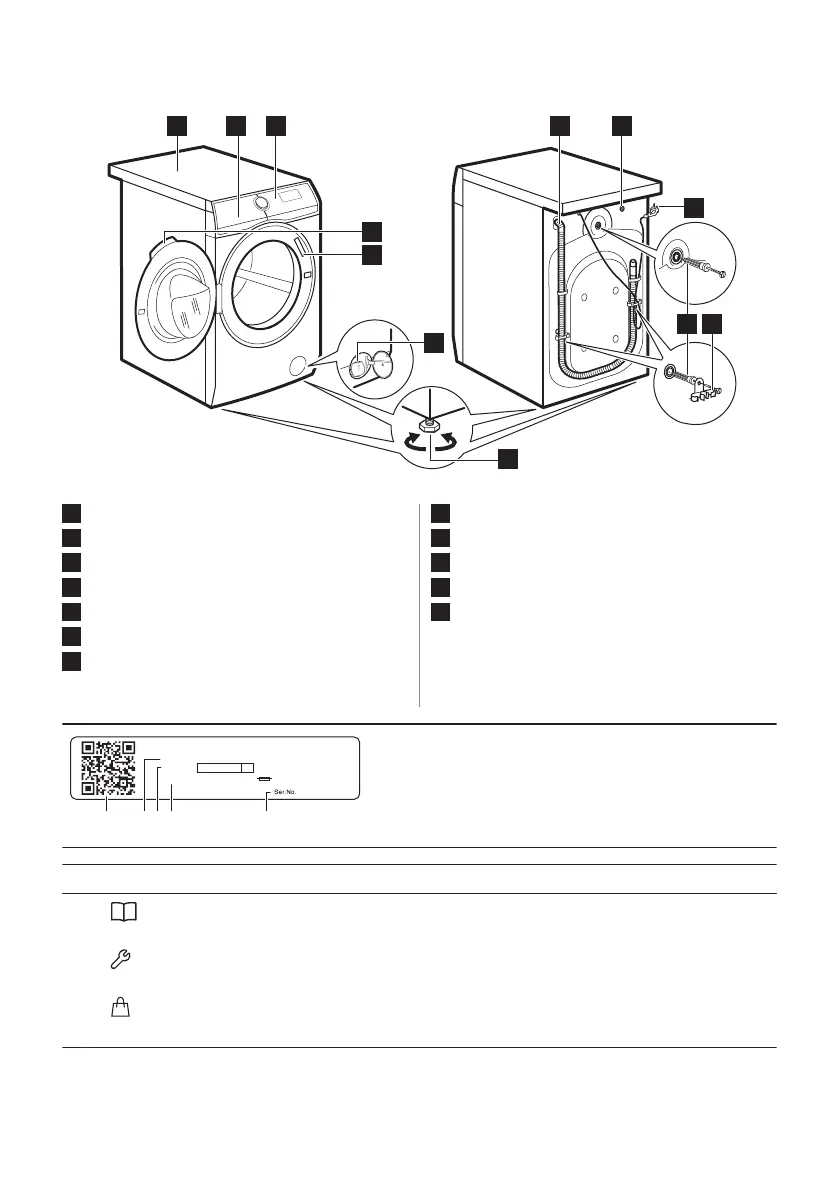 Ser. No.