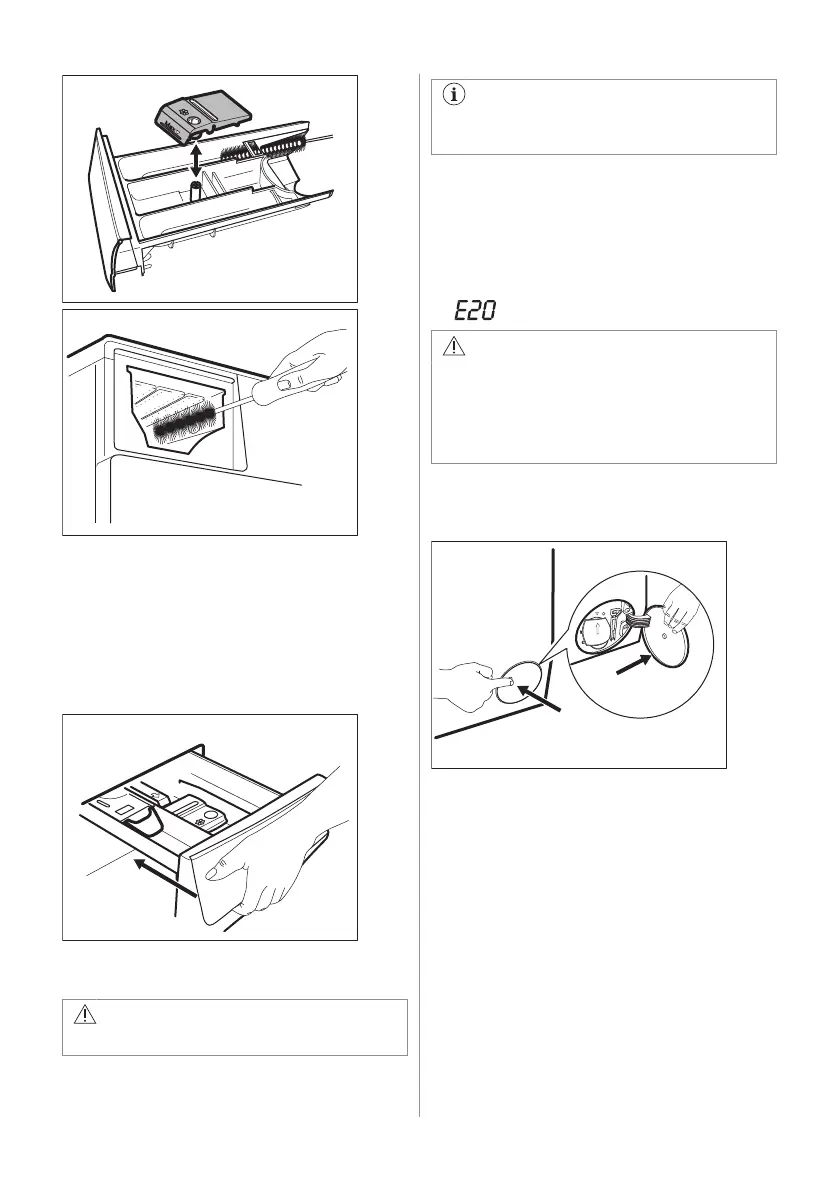 E20