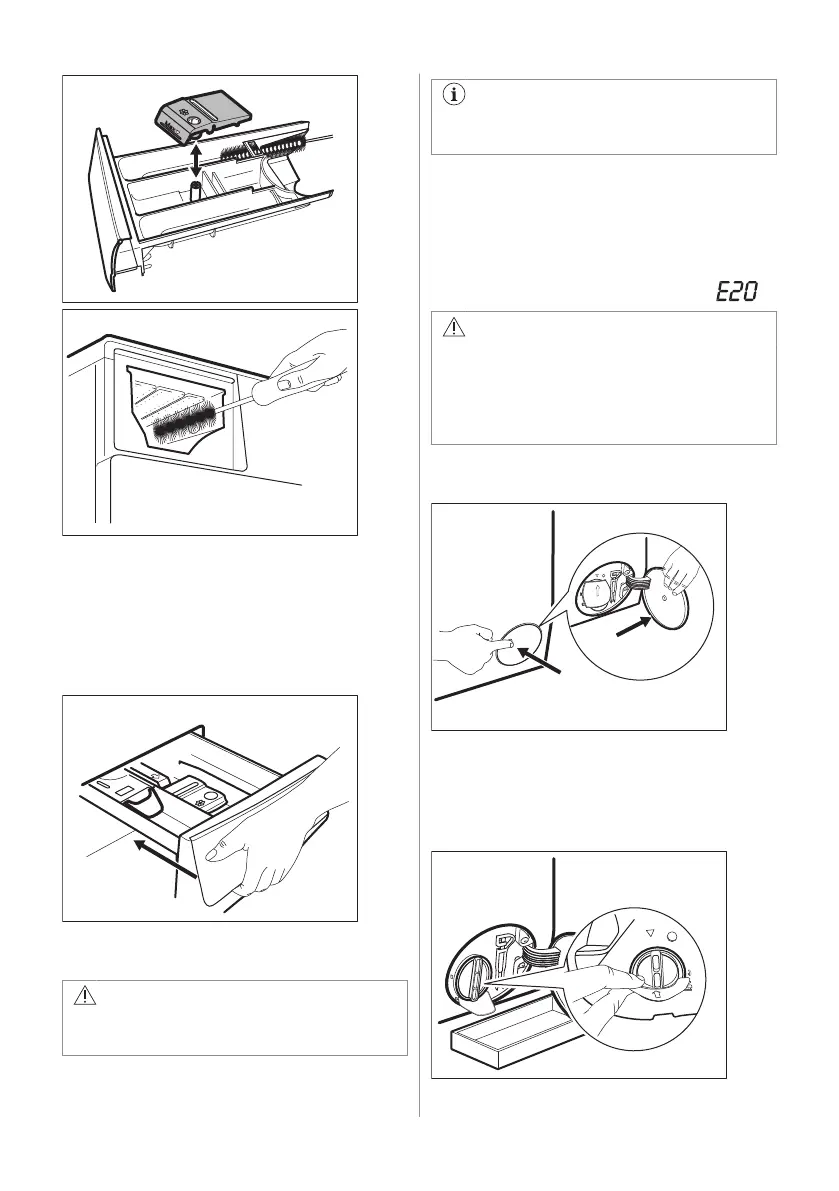 E20