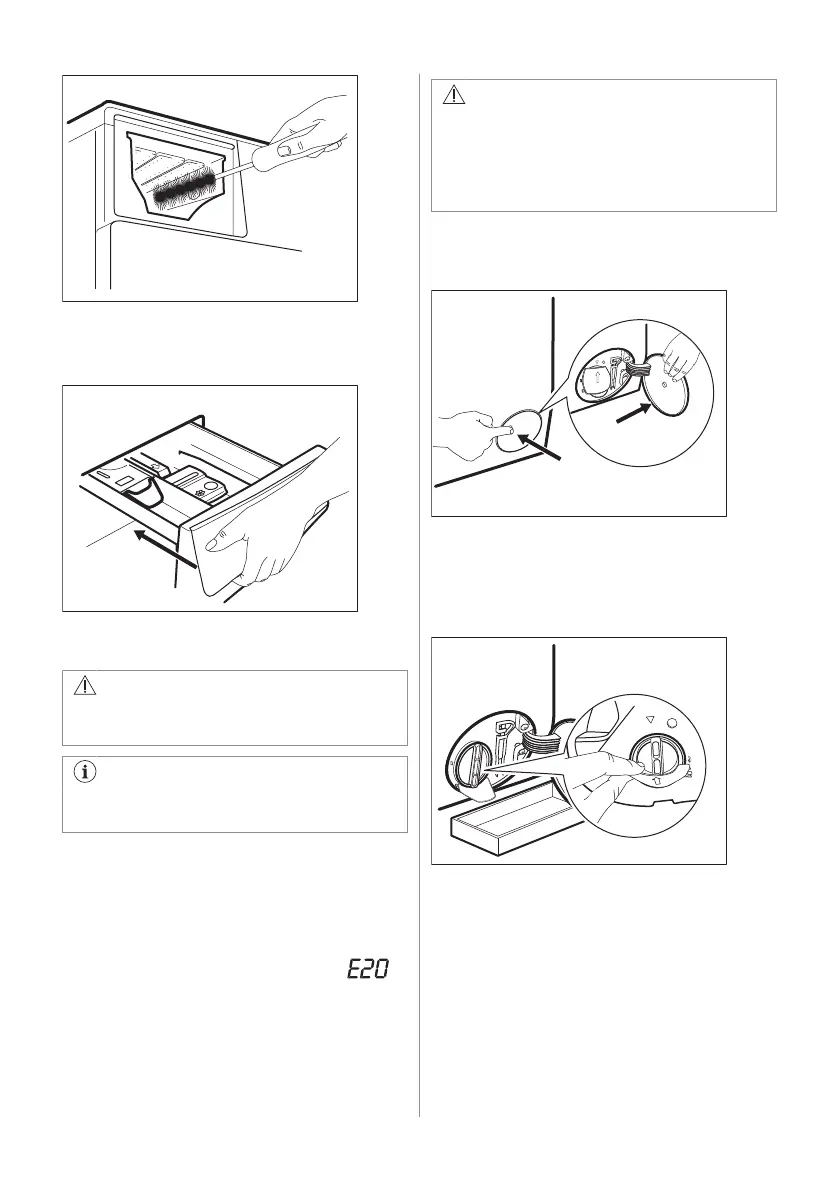 E20