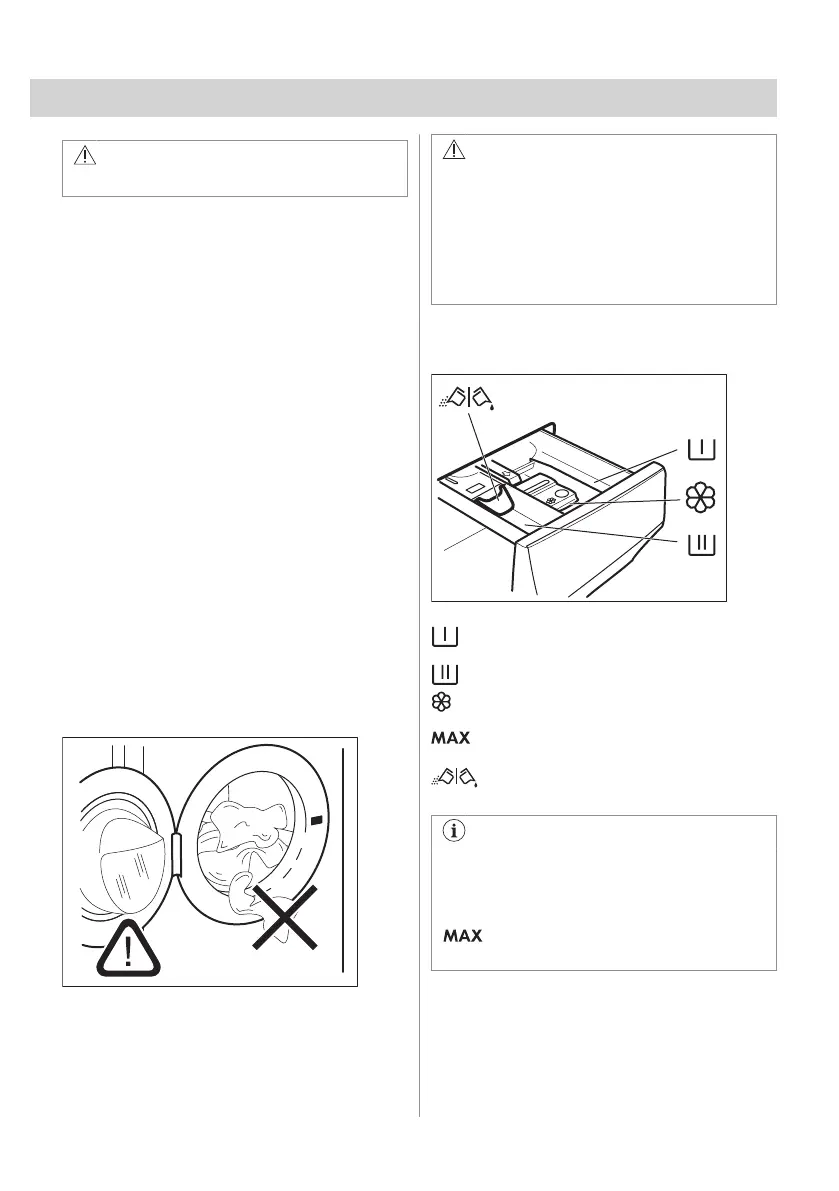 MAX

MAX