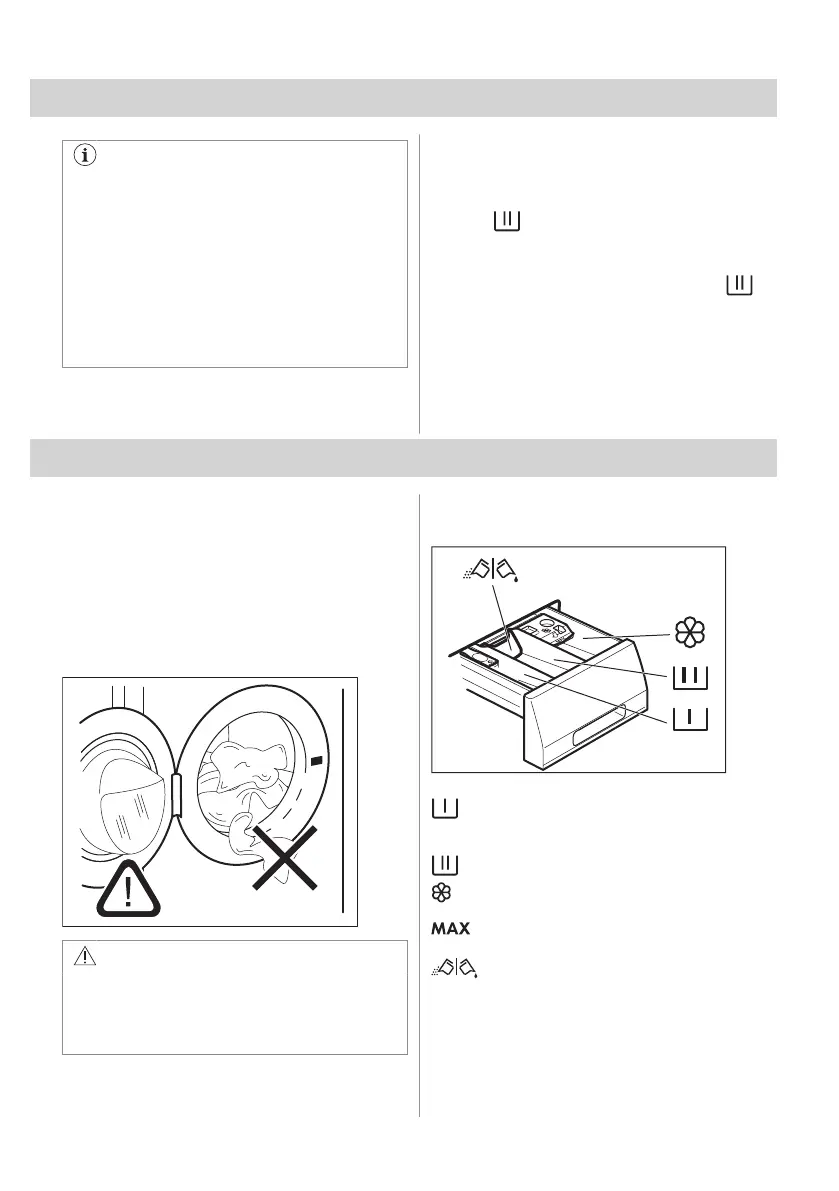 MAX