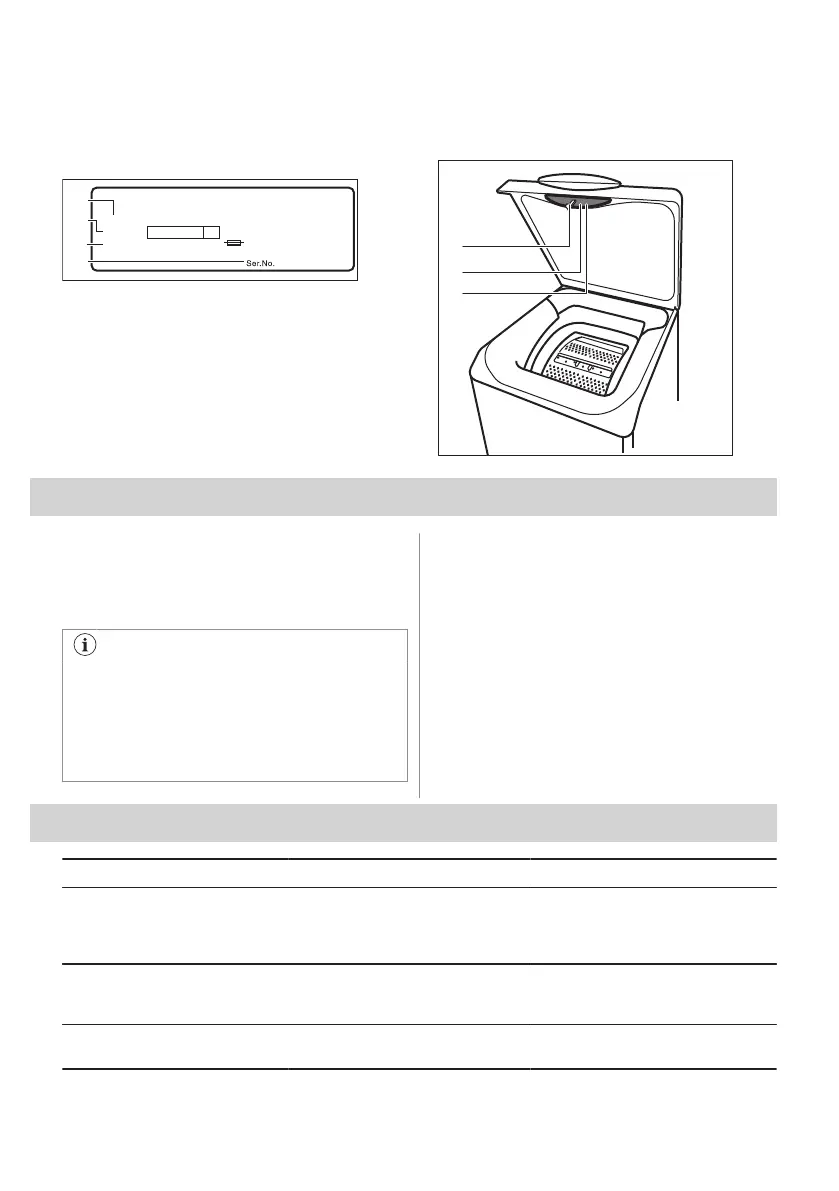 Ser.No.