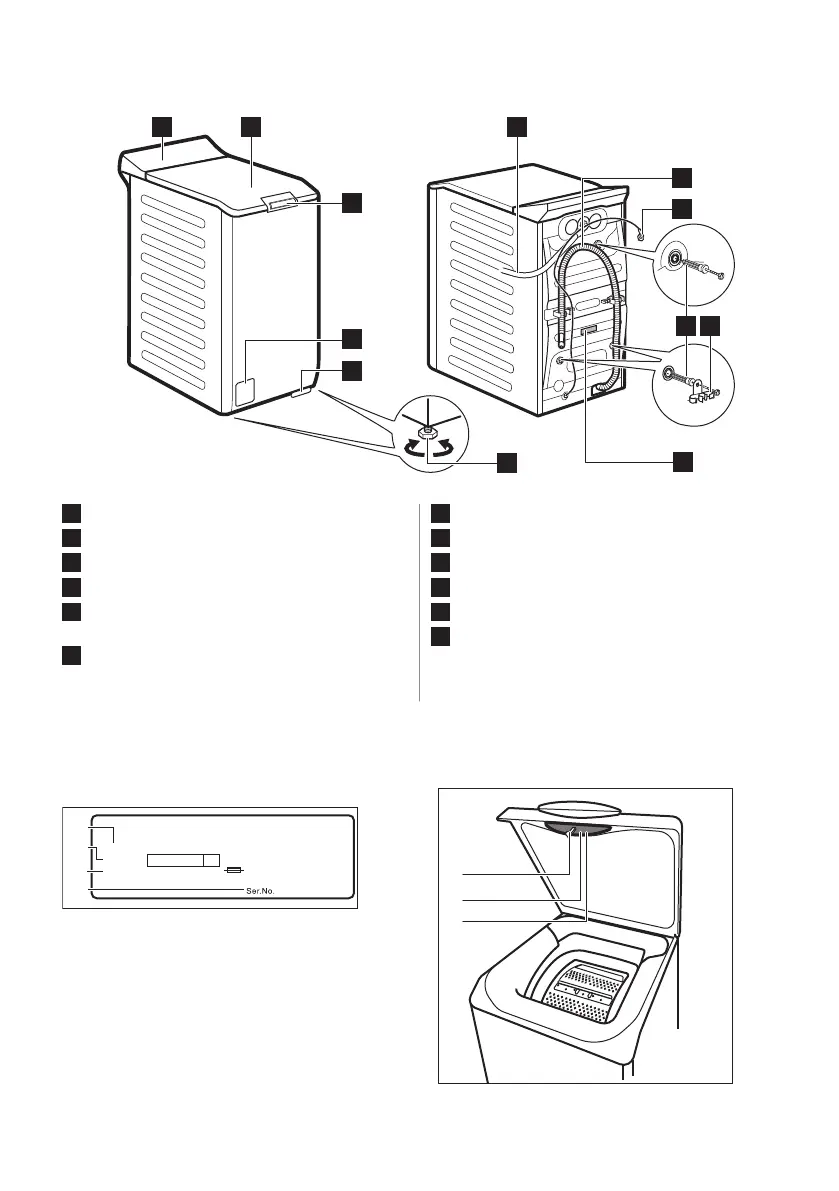 Ser.No.