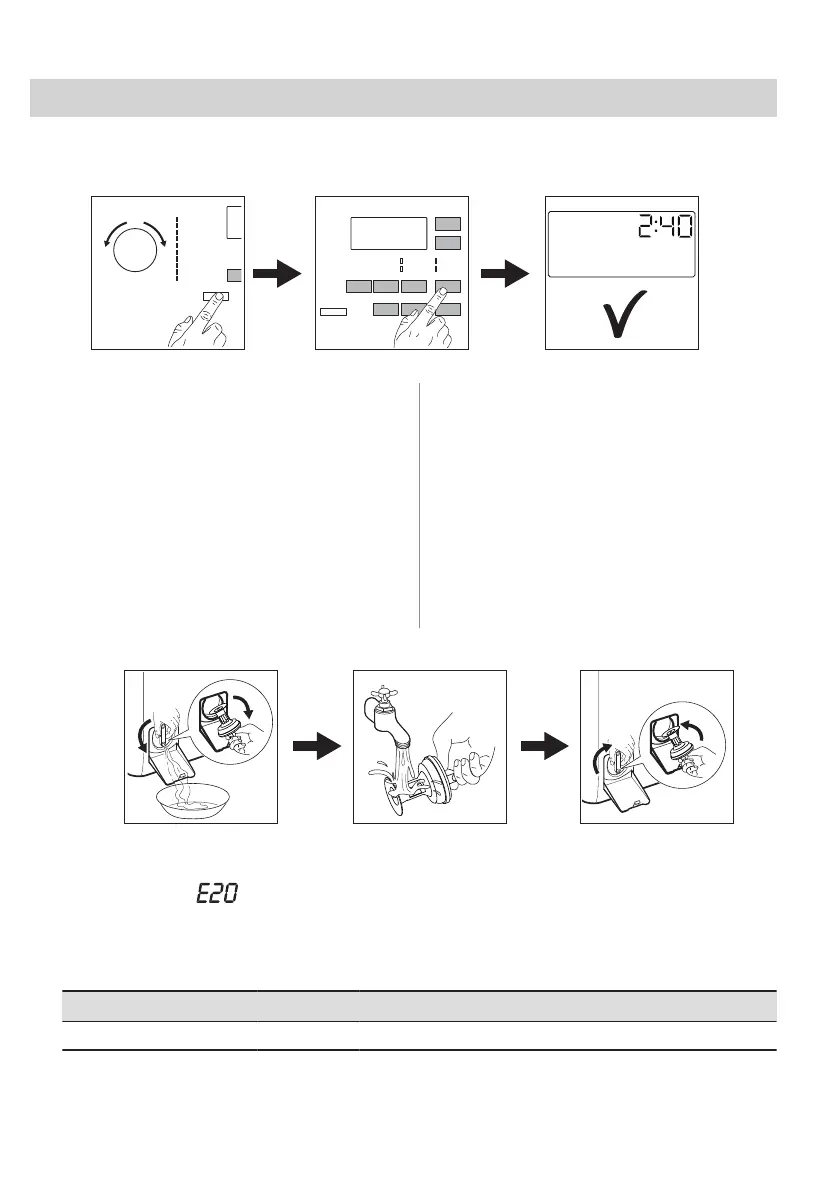 2:40

E20