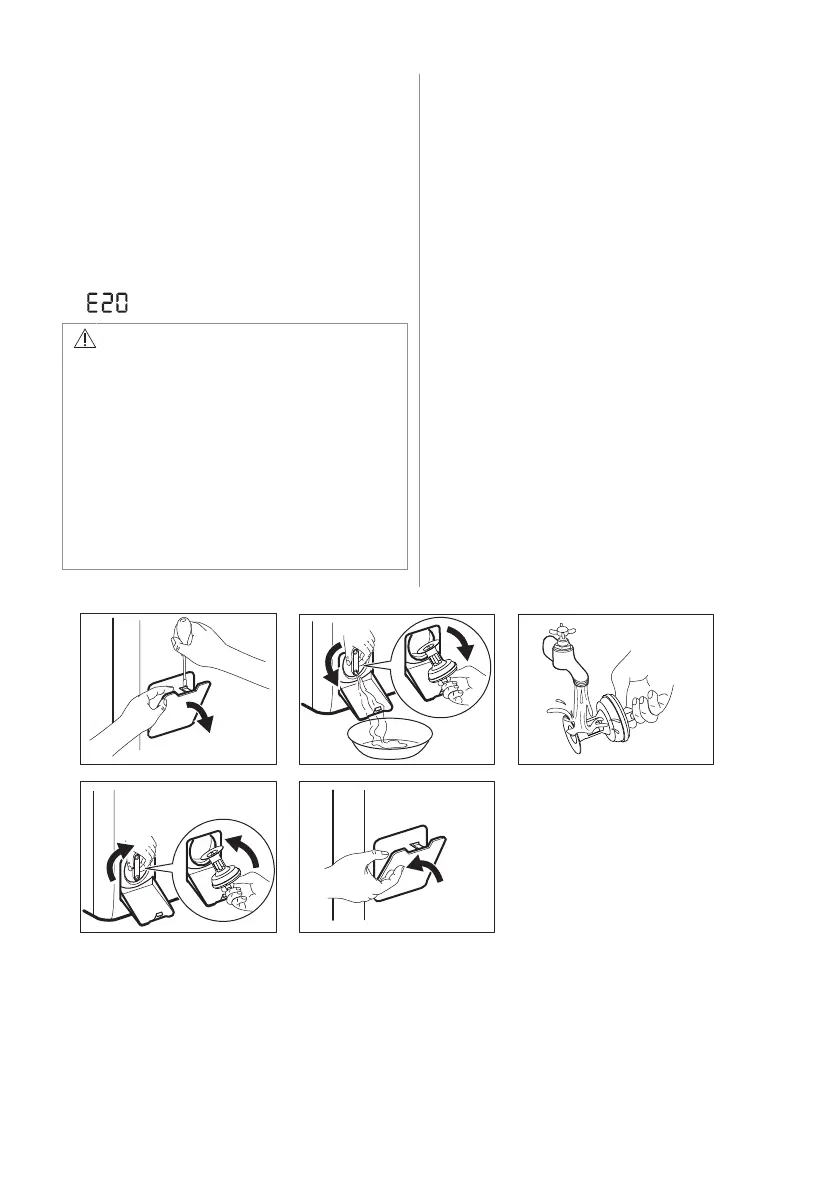 E20