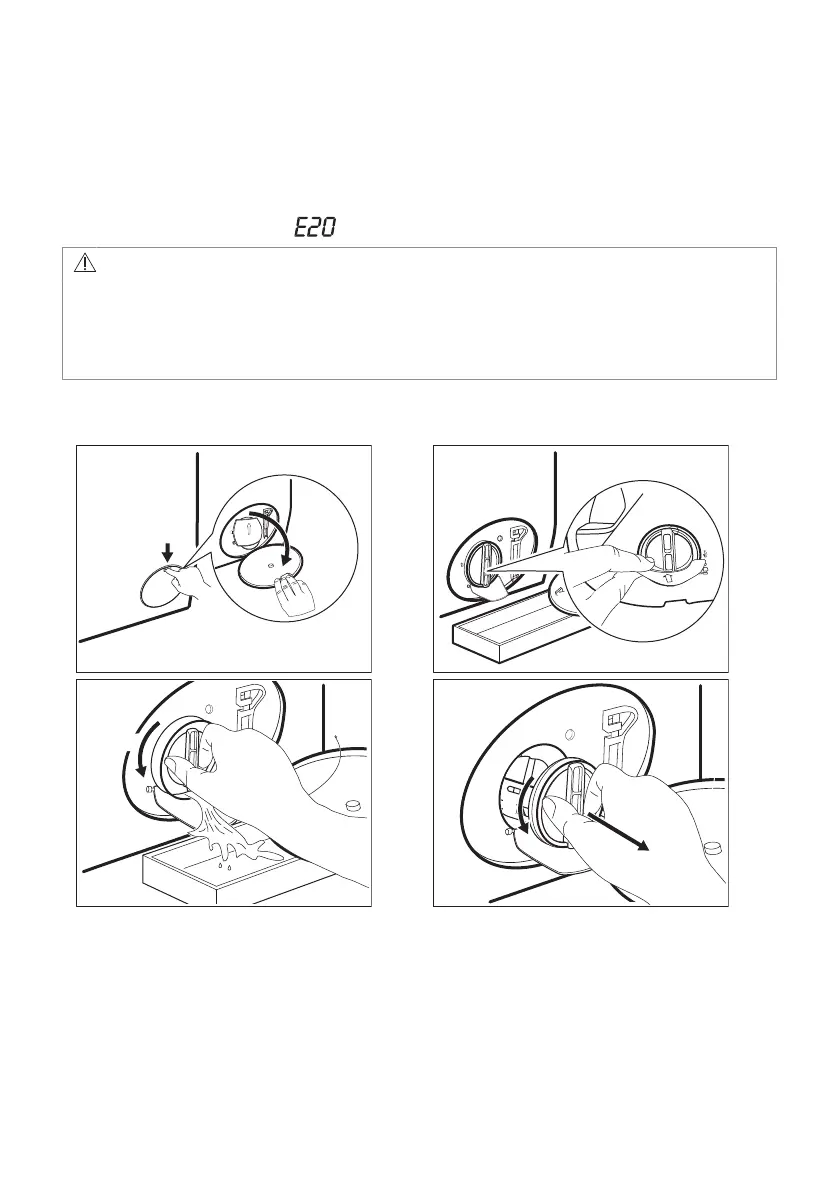 E20