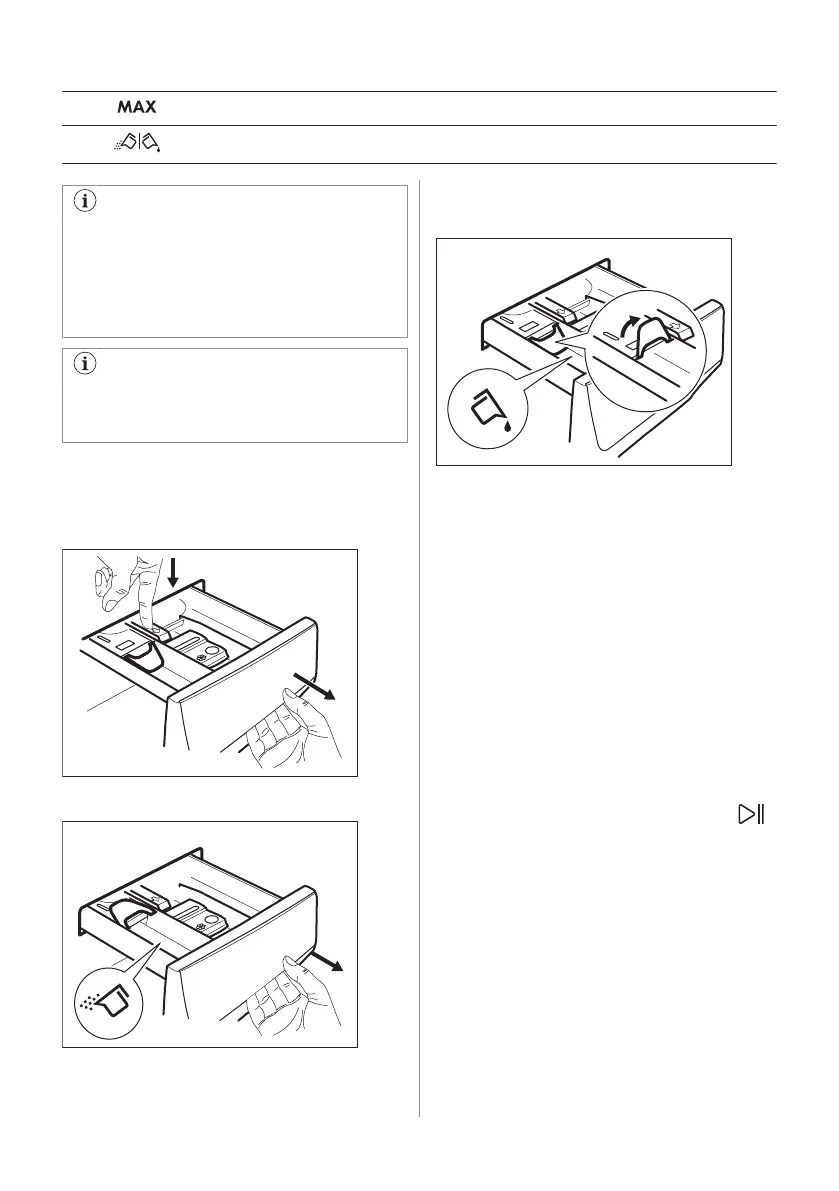 MAX