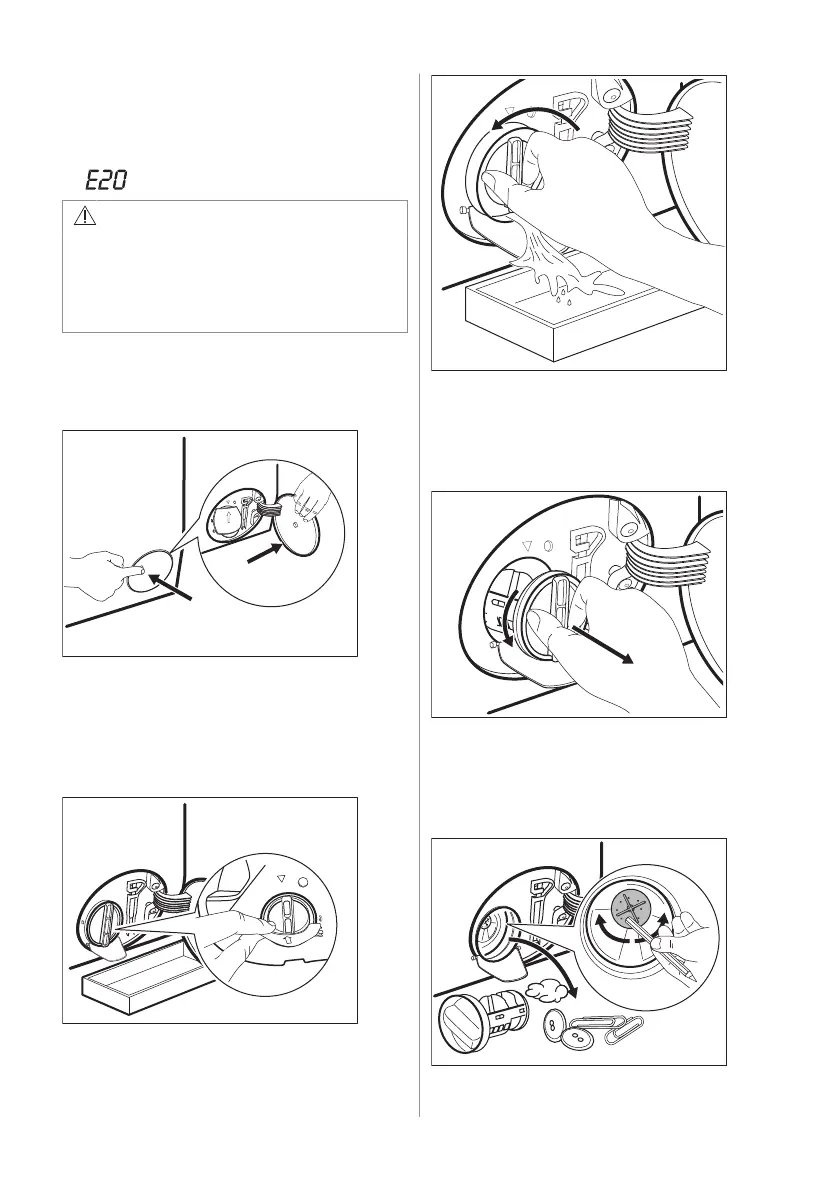 E20