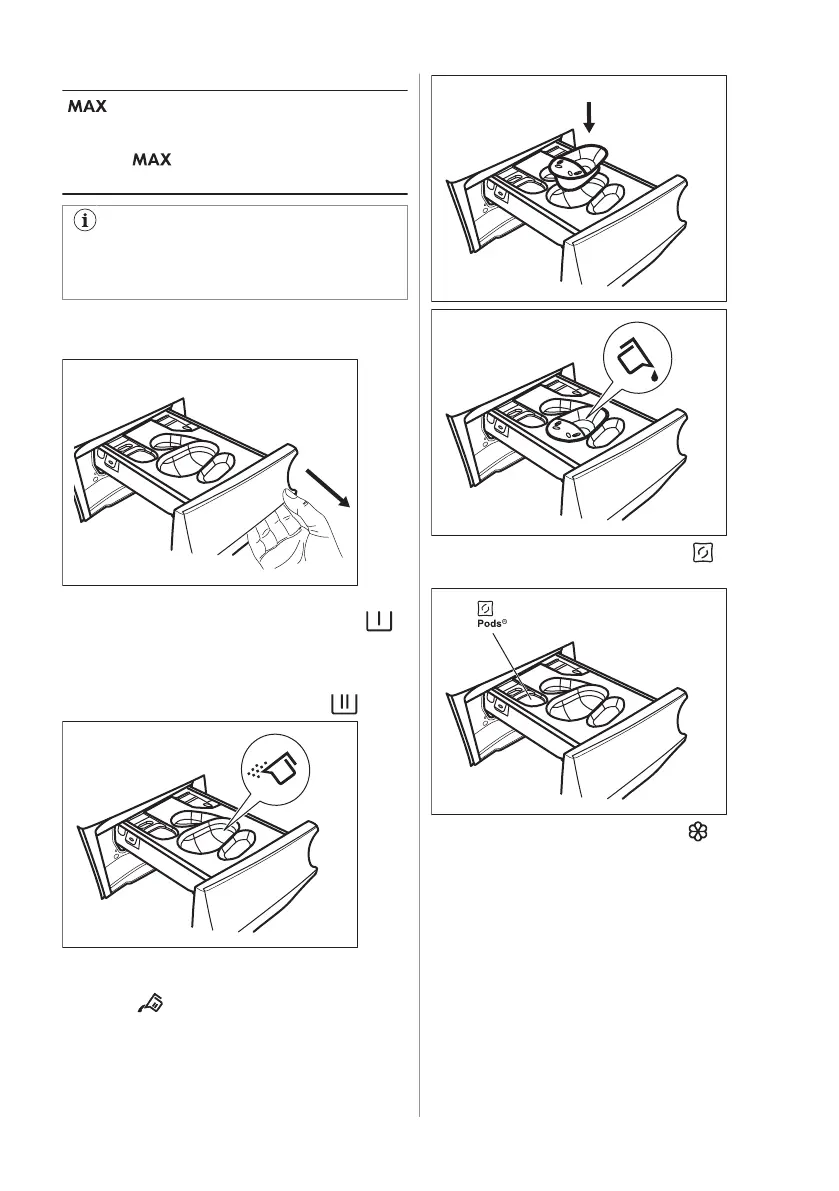 MAX

MAX

Pods®