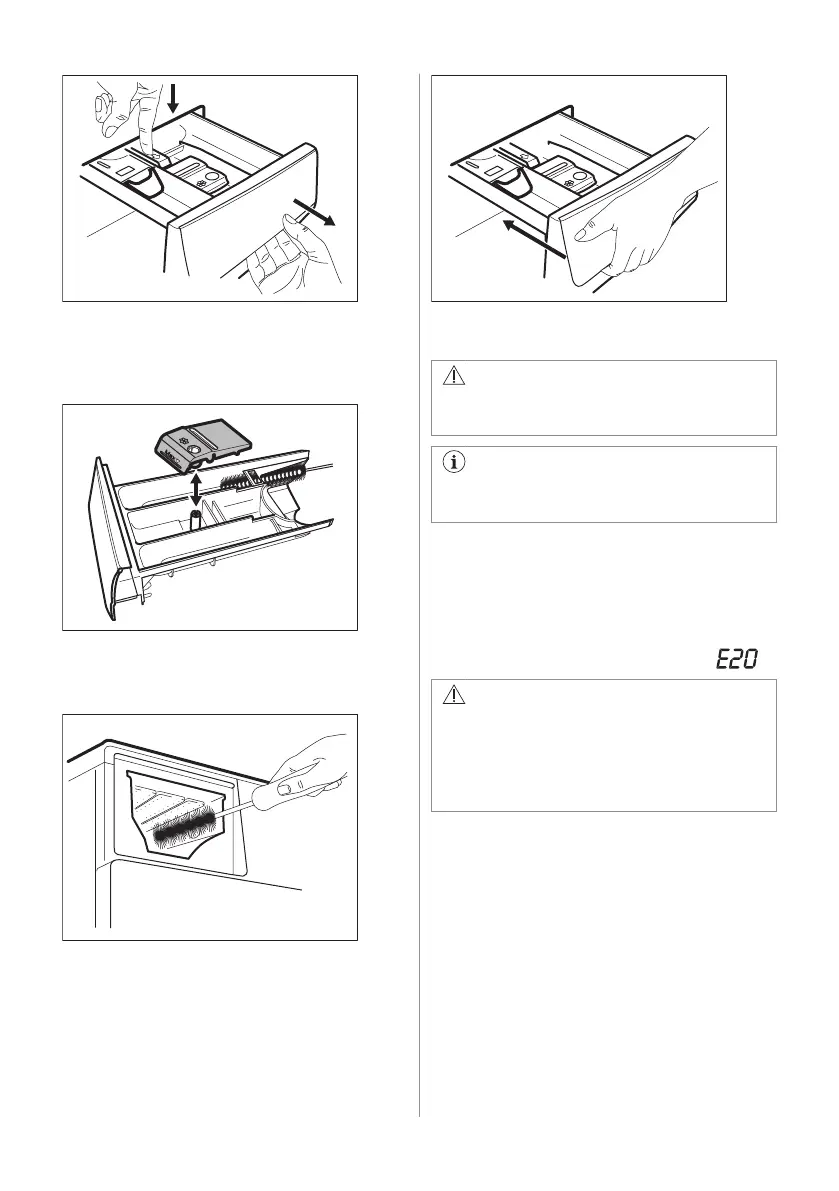 E20