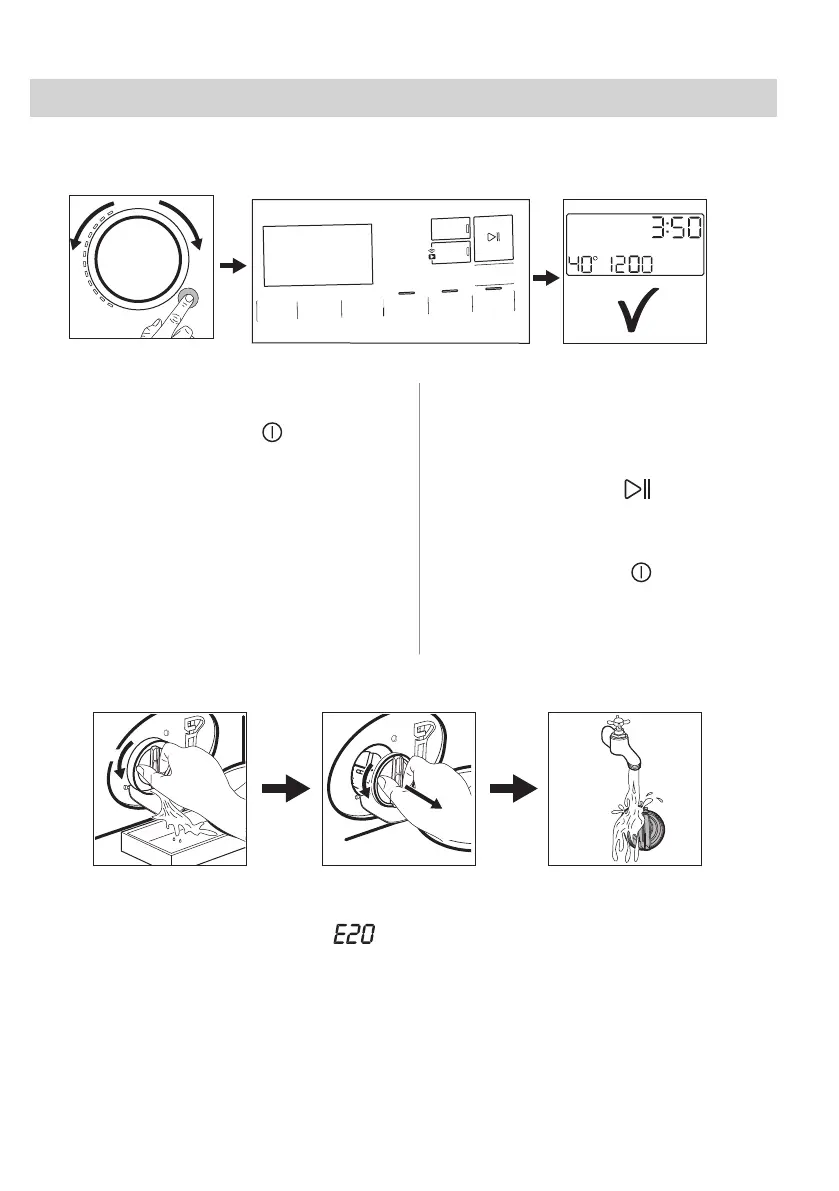 3:50
40° 1200
E20