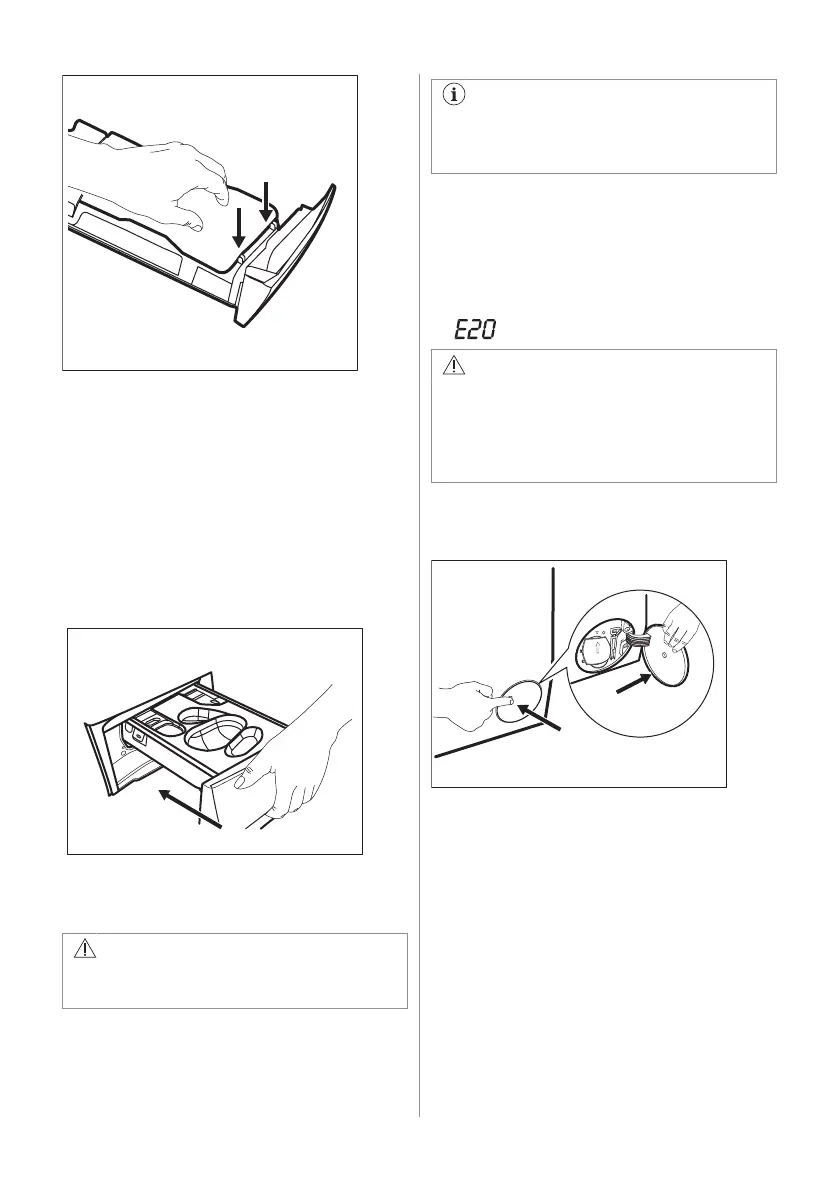 E20