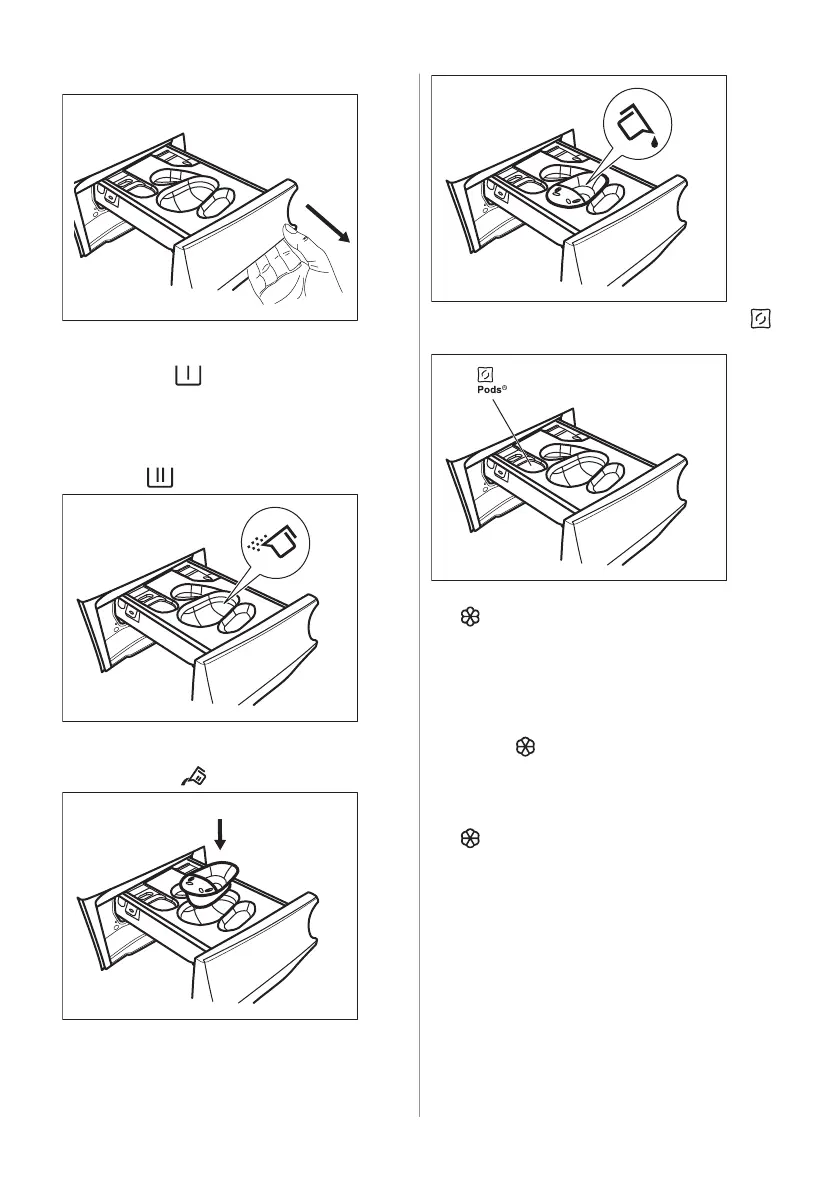 Pods®