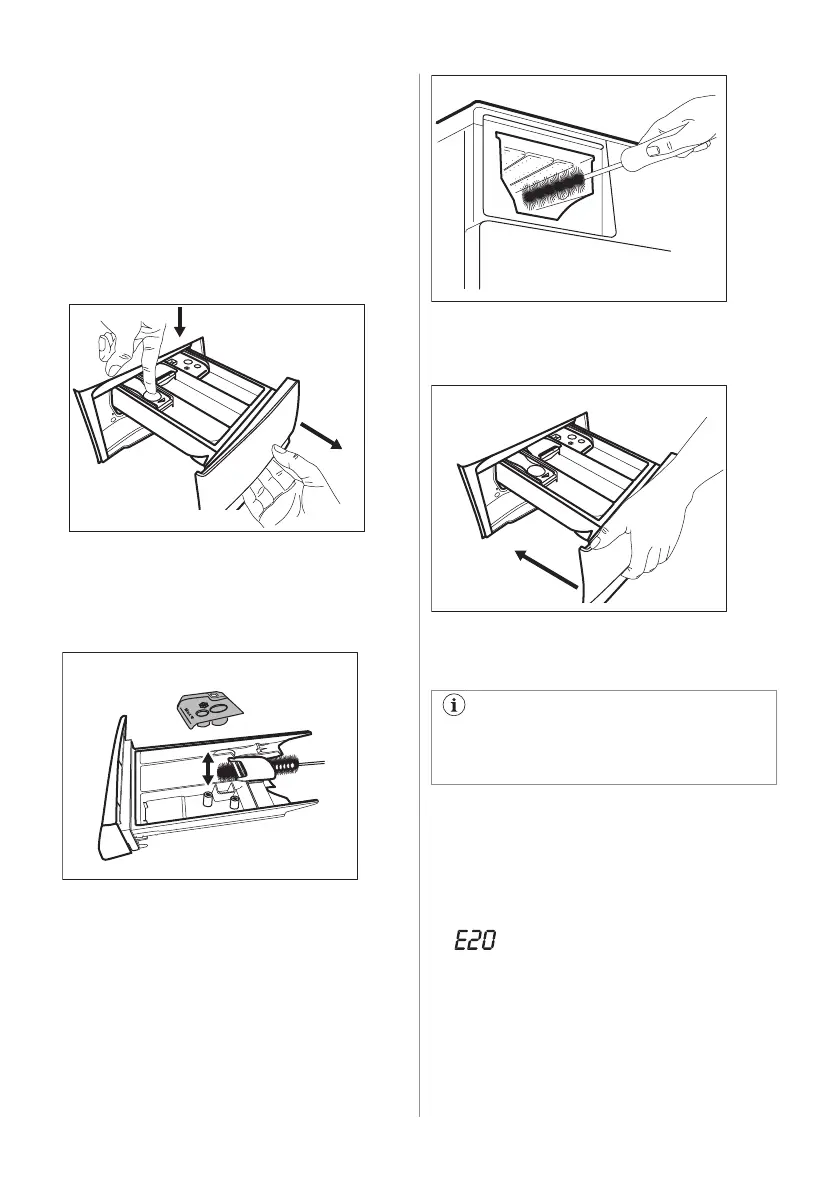 E20