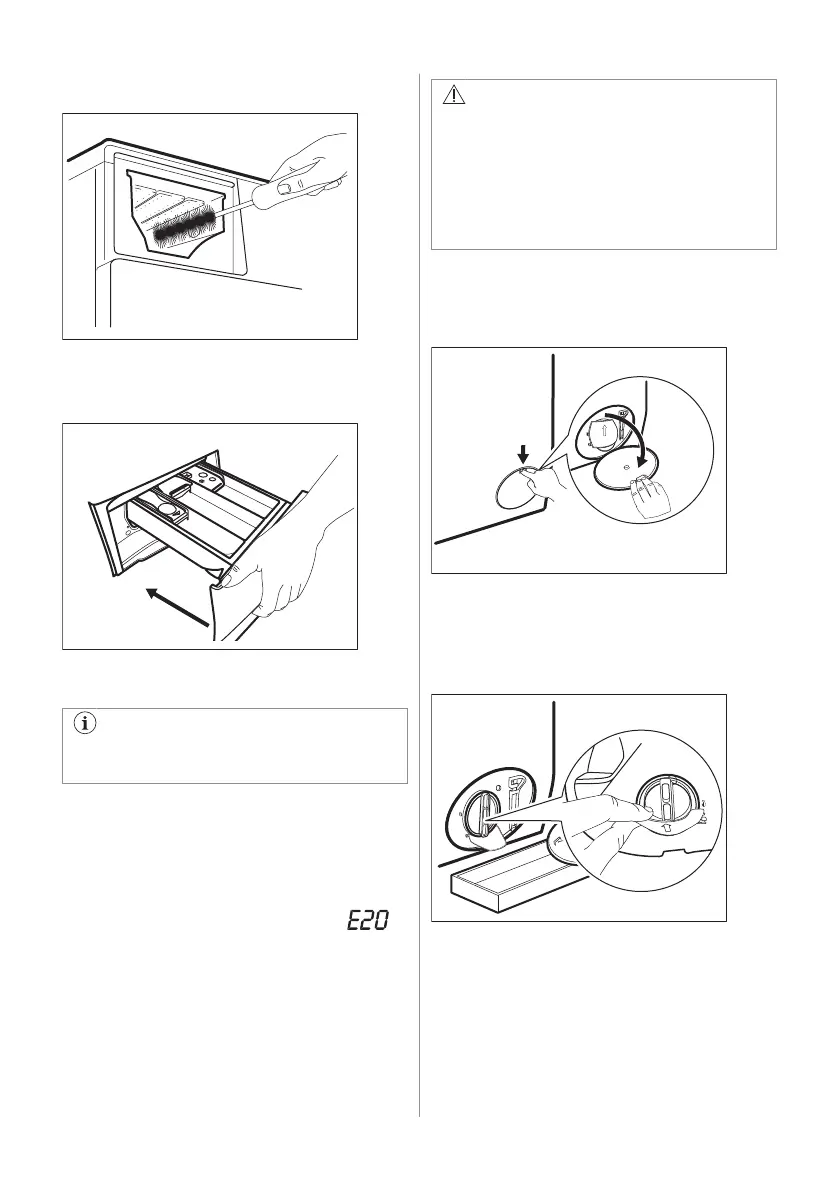 E20