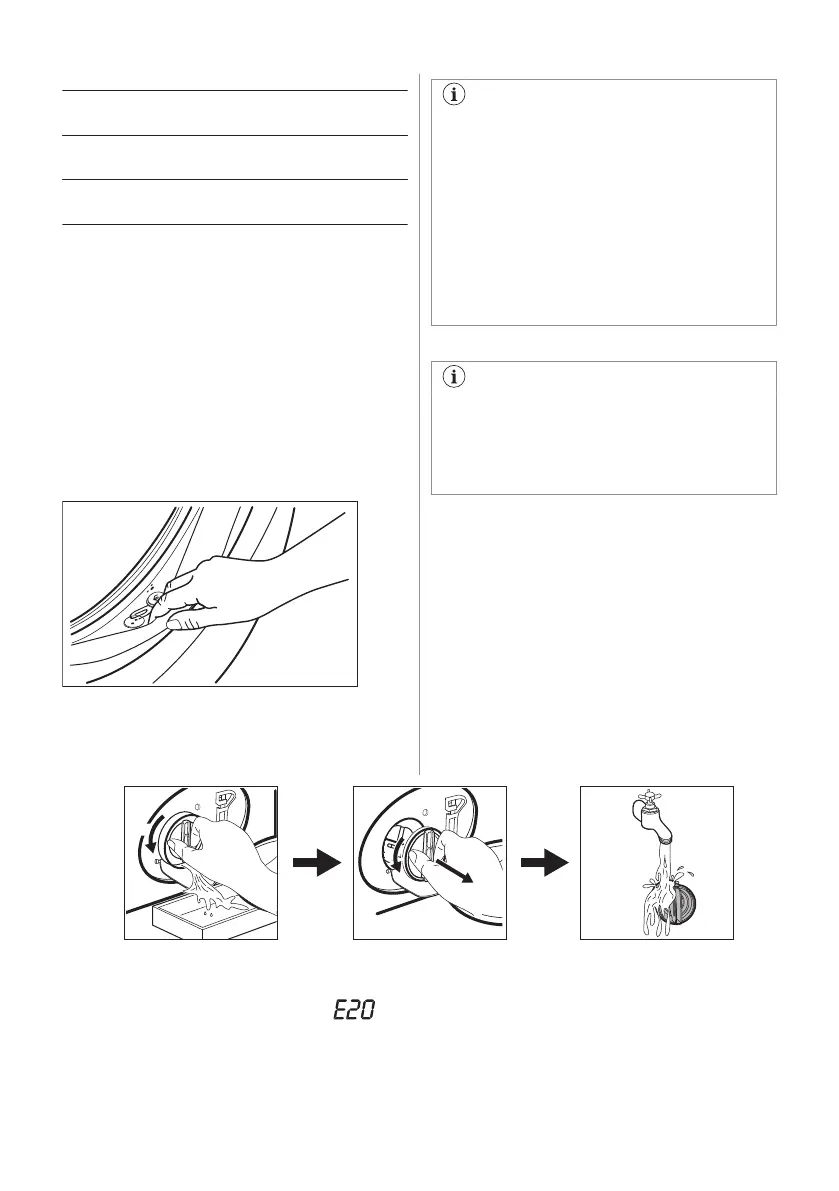 E20