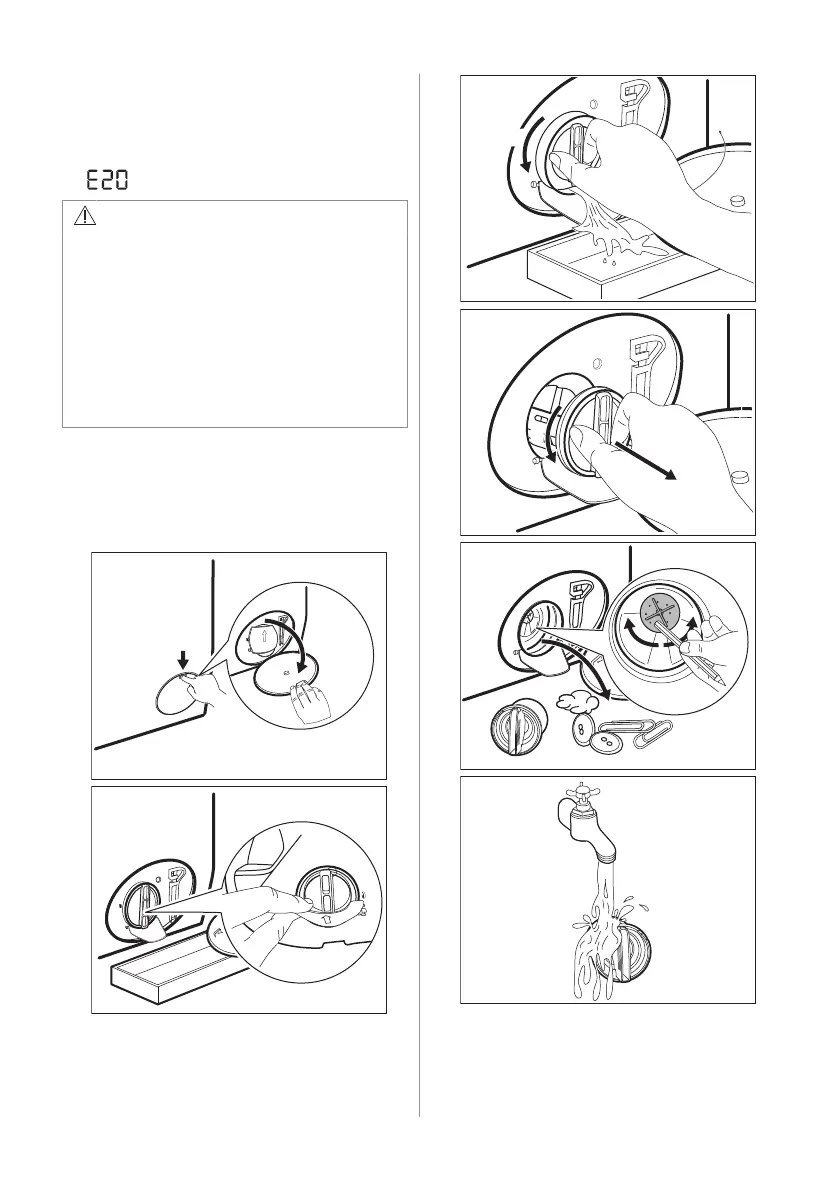 E20