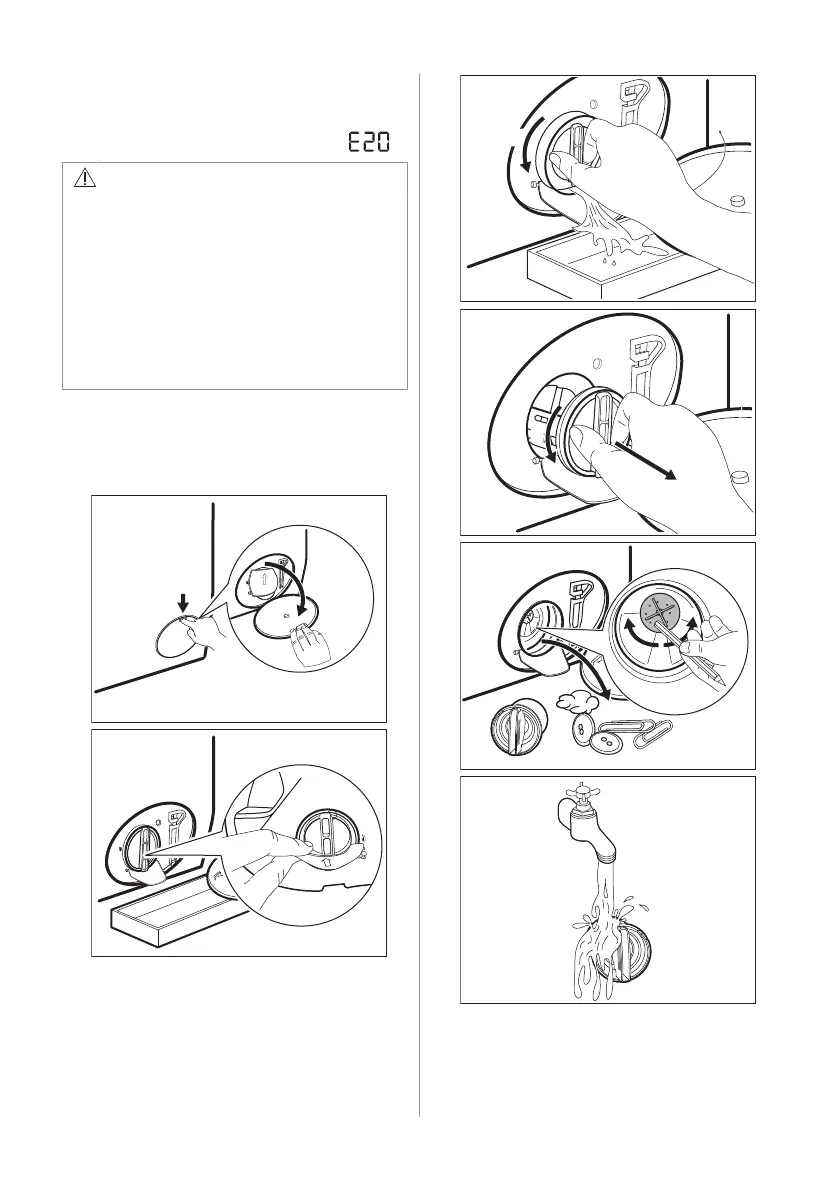 E20