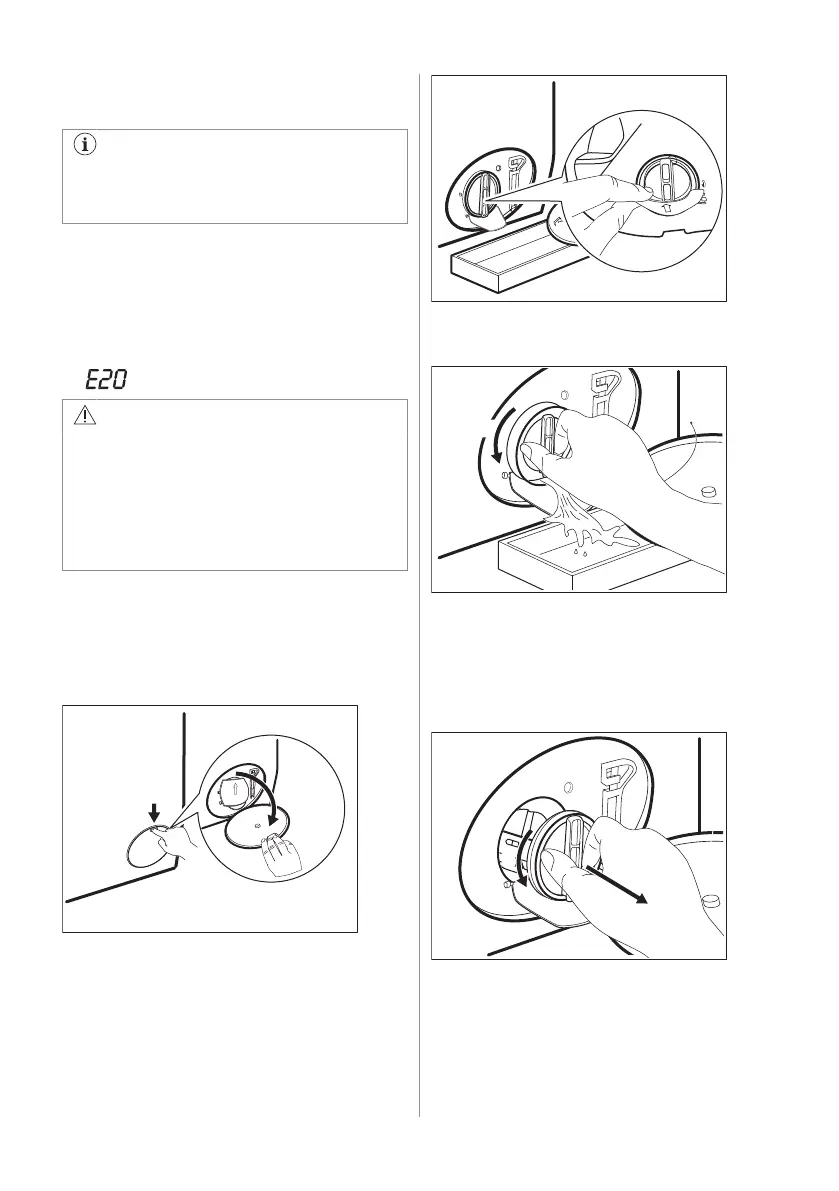 E20