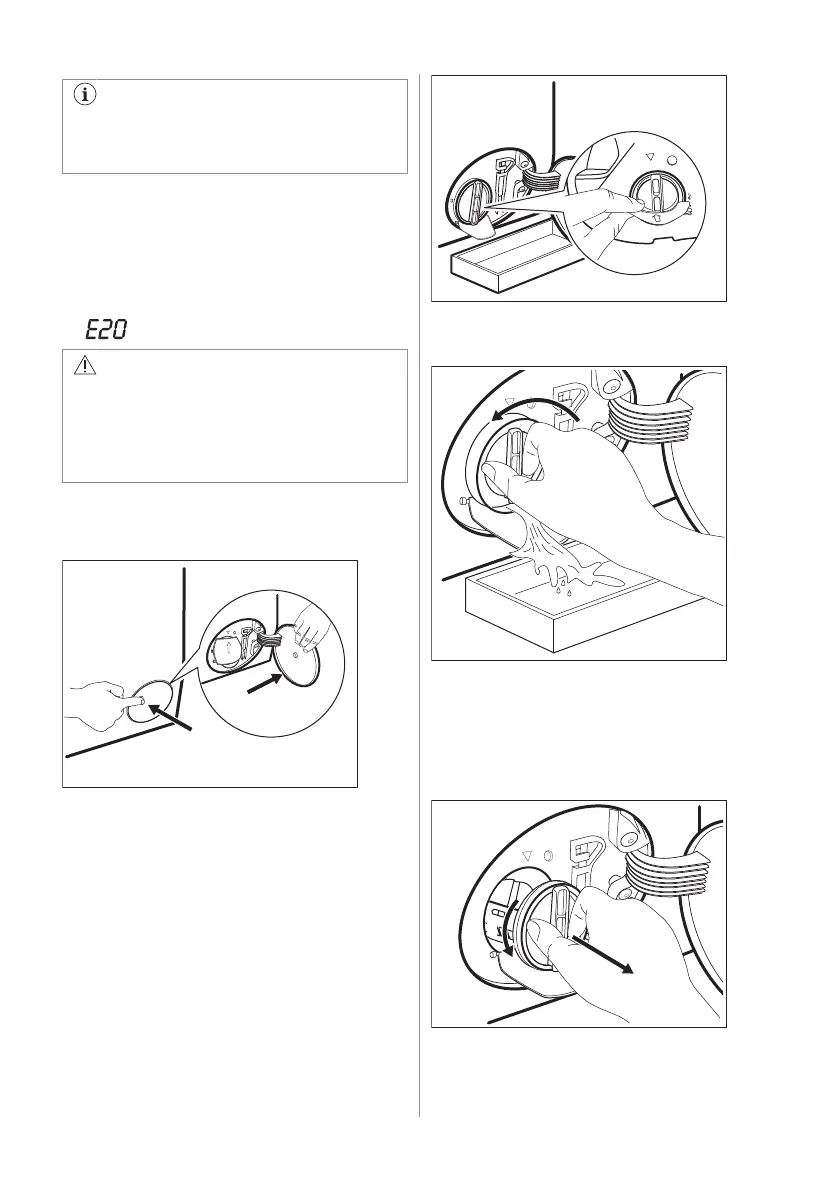 E20