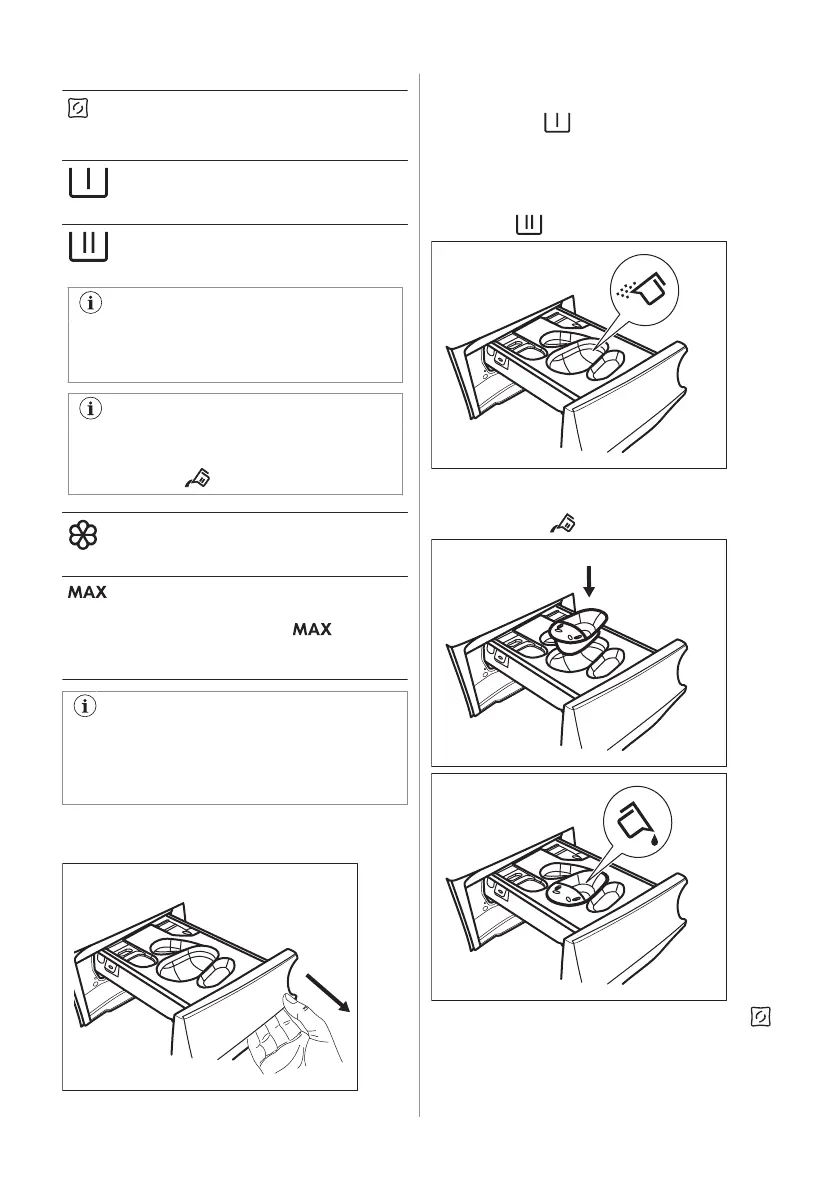 MAX

MAX