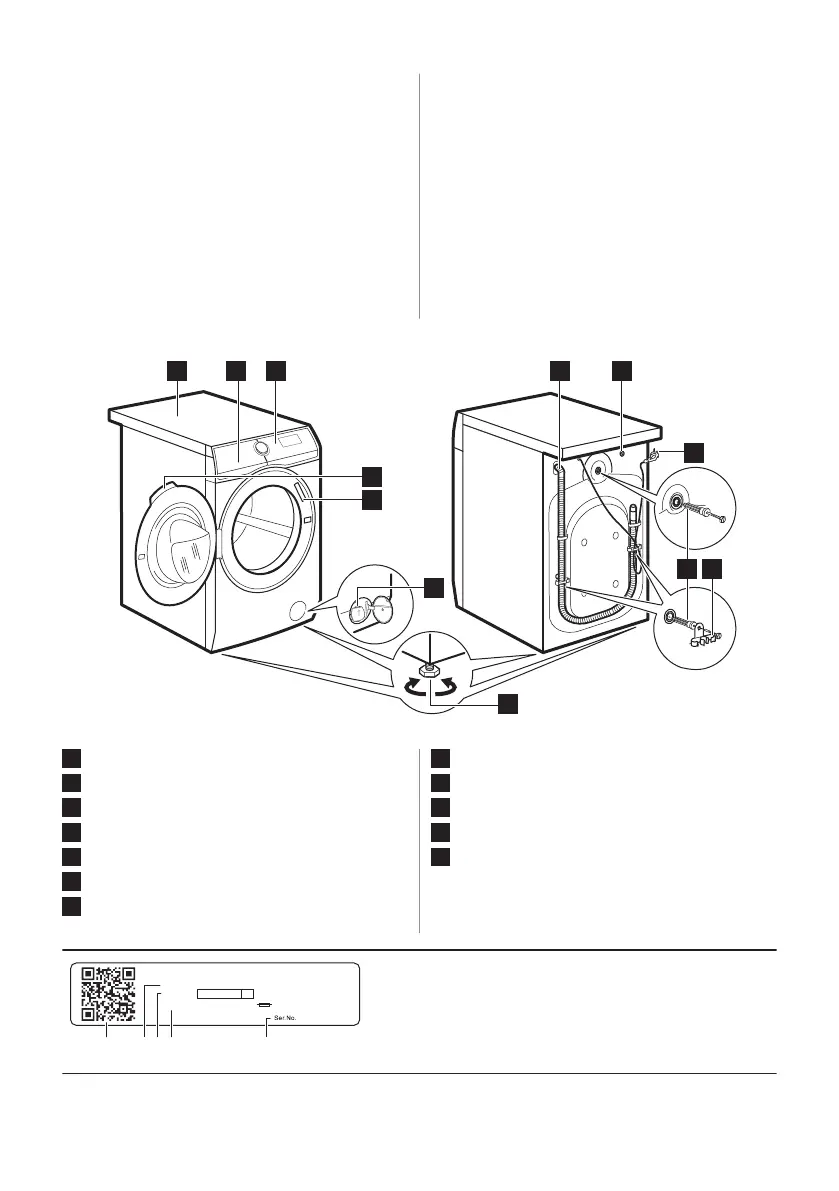 Ser No.