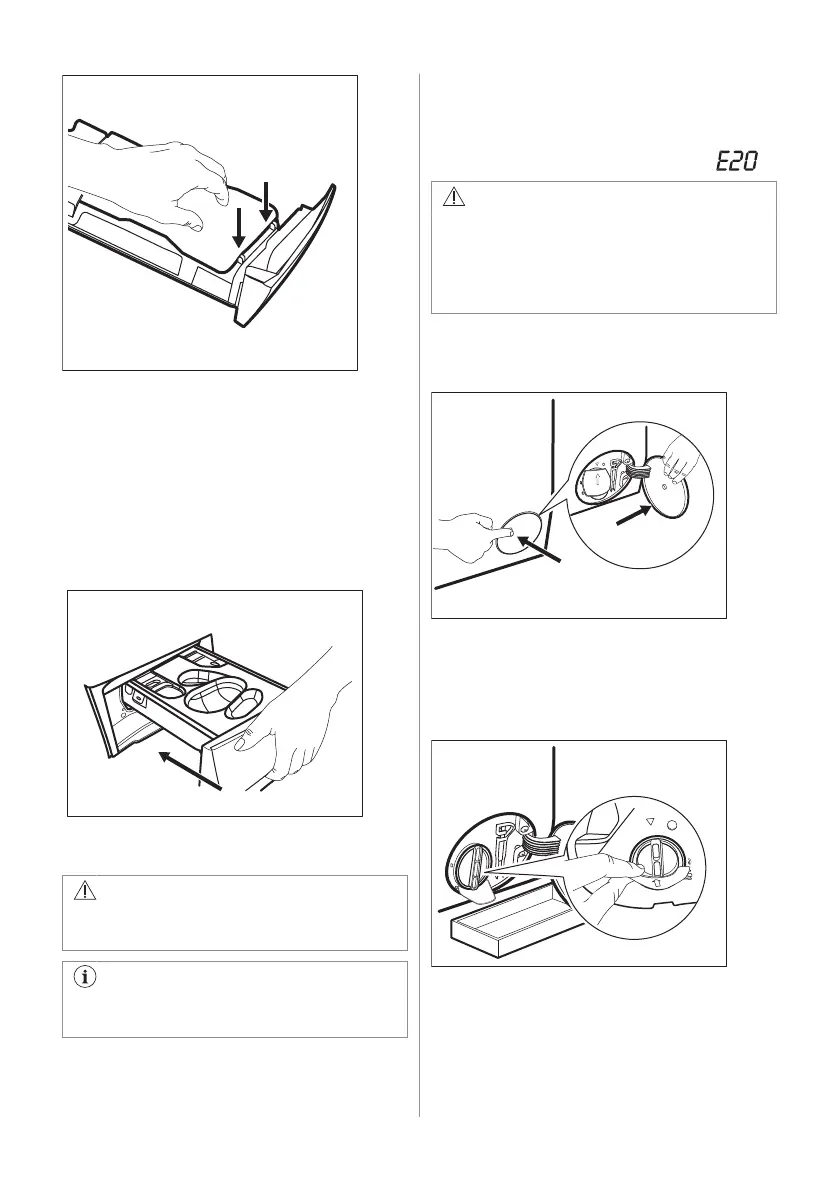 E20